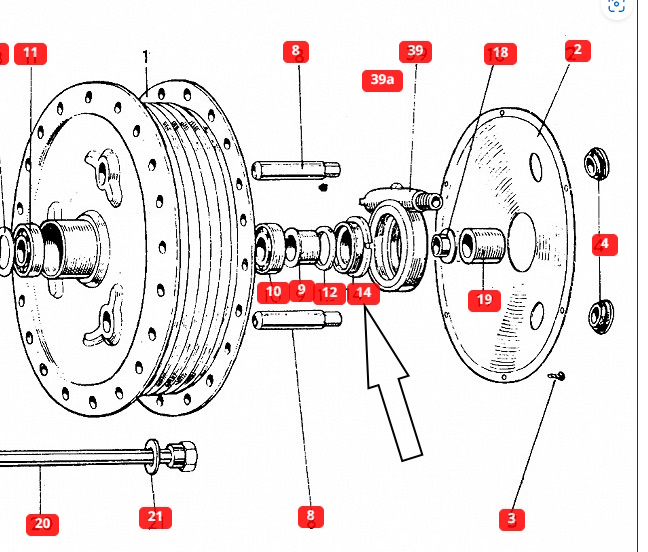 11
1
8
39
39a
18
2
4
10
9
12
14
19
20
21
8
3