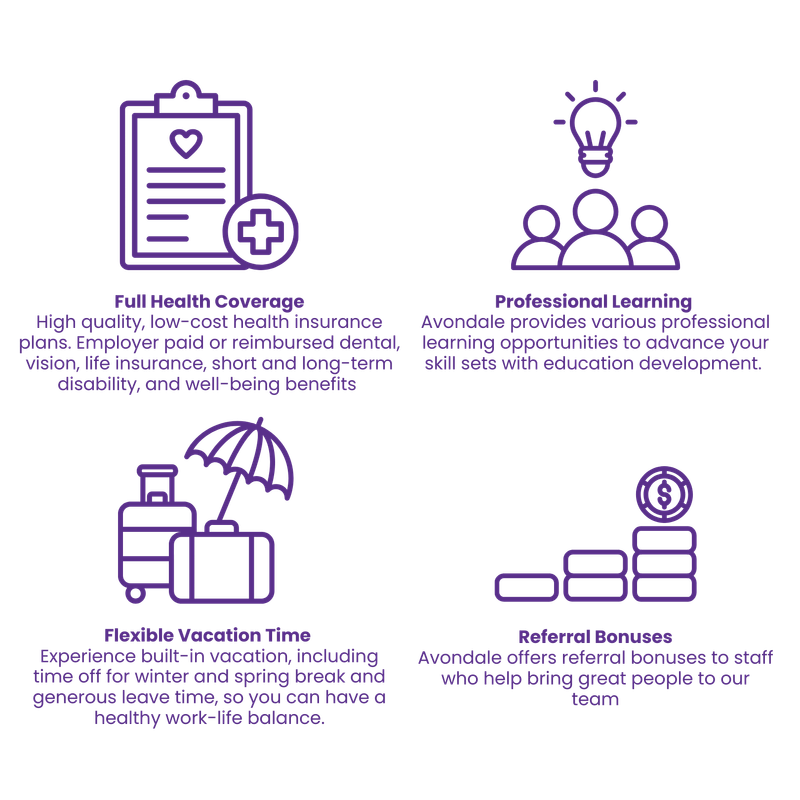 Full Health Coverage
High quality, low-cost health insurance plans. Employer paid or reimbursed dental, vision, life insurance, short and long-term disability, and well-being benefits

Professional Learning
Avondale provides various professional learning opportunities to advance your skill sets with education development.

Flexible Vacation Time
Experience built-in vacation, including time off for winter and spring break and generous leave time, so you can have a healthy work-life balance.

Referral Bonuses
Avondale offers referral bonuses to staff who help bring great people to our team