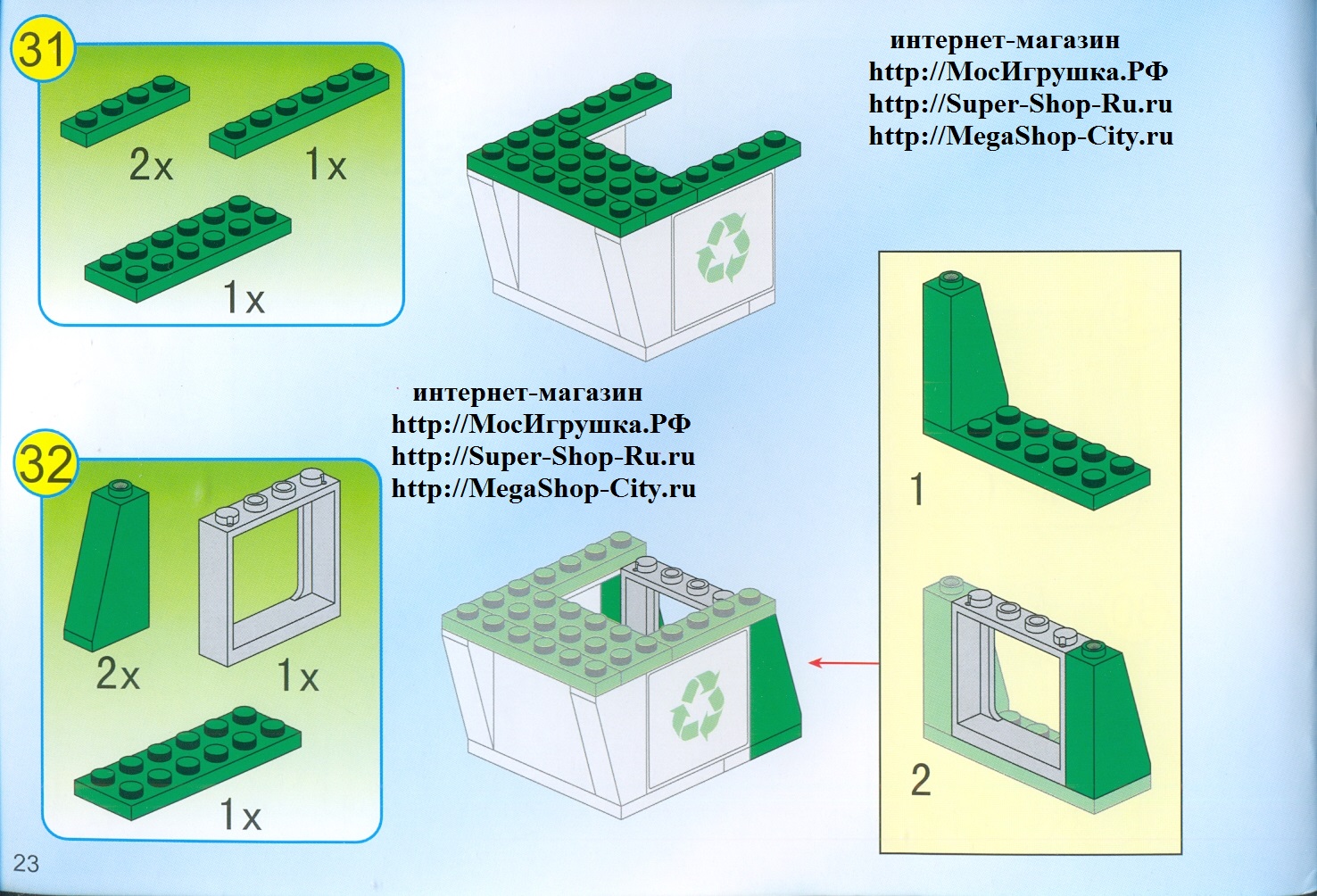 31

2x

1x

1x

интернет-магазин
http://МосИгрушка.РФ
http://Super-Shop-Ru.ru
http://MegaShop-City.ru

интернет-магазин
http://МосИгрушка.РФ
http://Super-Shop-Ru.ru
http://MegaShop-City.ru

32

2x

1x

1x

1

2

23