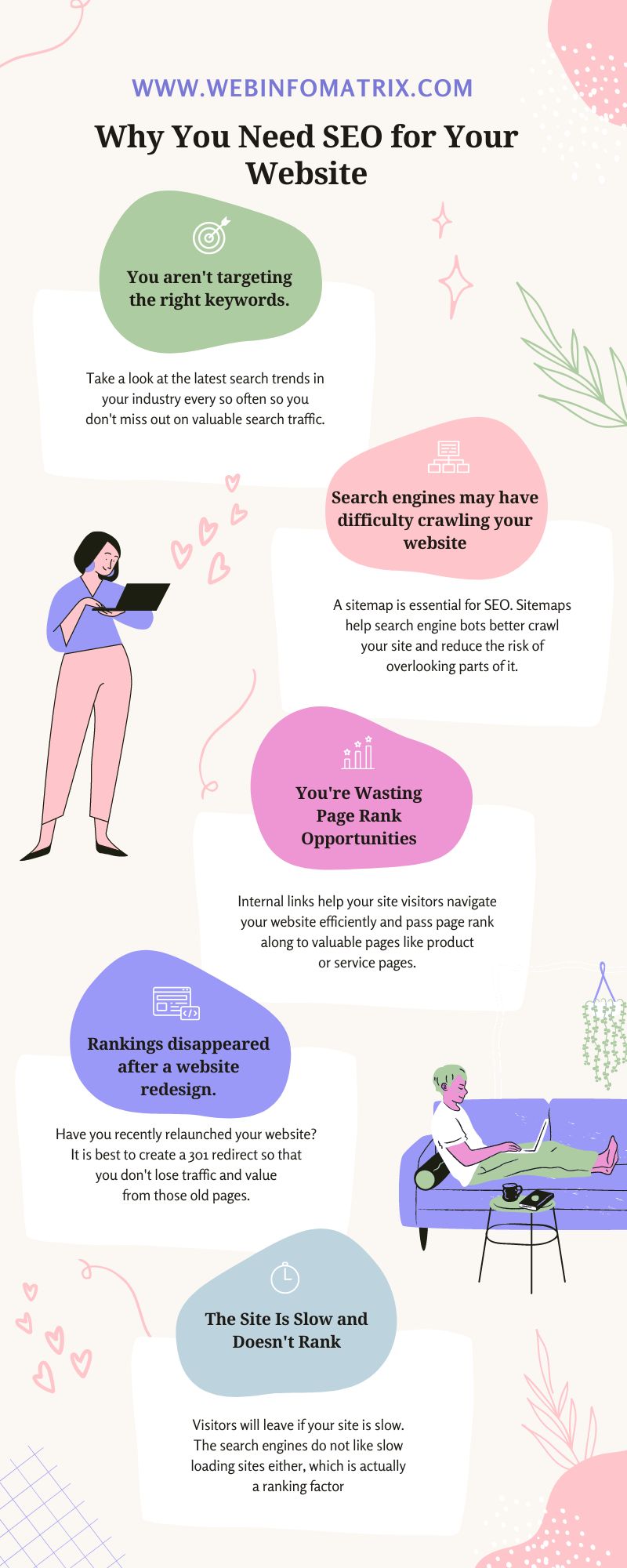 WWW.WEBINFOMATRIX.COM

Why You Need SEO for Your Website

You aren't targeting the right keywords.

Take a look at the latest search trends in your industry every so often so you don't miss out on valuable search traffic.

Search engines may have difficulty crawling your website

A sitemap is essential for SEO. Sitemaps help search engine bots better crawl your site and reduce the risk of overlooking parts of it.

You're Wasting Page Rank Opportunities

Internal links help your site visitors navigate your website efficiently and pass page rank along to valuable pages like product or service pages.

Rankings disappeared after a website redesign.

Have you recently relaunched your website? It is best to create a 301 redirect so that you don't lose traffic and value from those old pages.

The Site Is Slow and Doesn't Rank

Visitors will leave if your site is slow. The search engines do not like slow loading sites either, which is actually a ranking factor