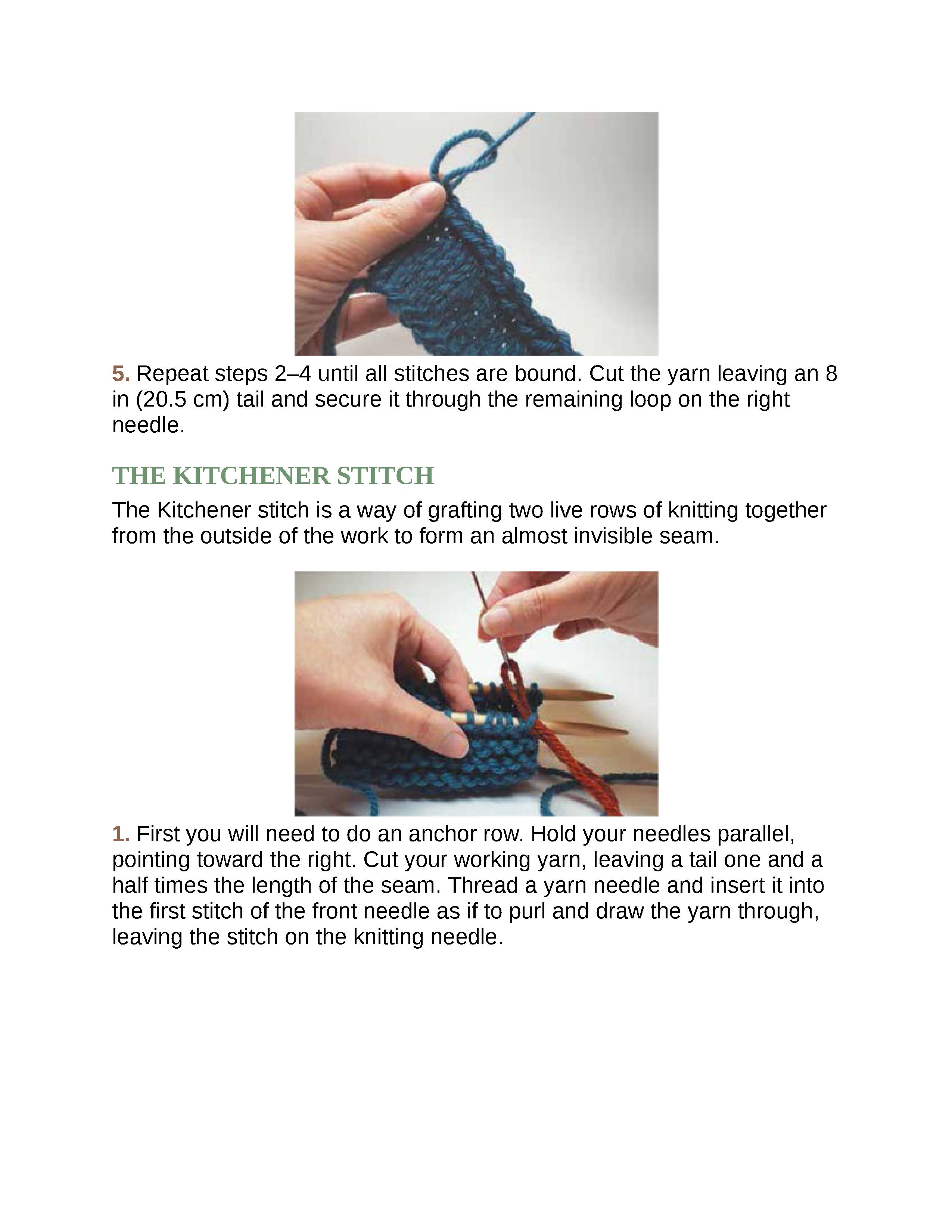 5. Repeat steps 2–4 until all stitches are bound. Cut the yarn leaving an 8 in (20.5 cm) tail and secure it through the remaining loop on the right needle.

THE KITCHENER STITCH

The Kitchener stitch is a way of grafting two live rows of knitting together from the outside of the work to form an almost invisible seam.

1. First you will need to do an anchor row. Hold your needles parallel, pointing toward the right. Cut your working yarn, leaving a tail one and a half times the length of the seam. Thread a yarn needle and insert it into the first stitch of the front needle as if to purl and draw the yarn through, leaving the stitch on the knitting needle.