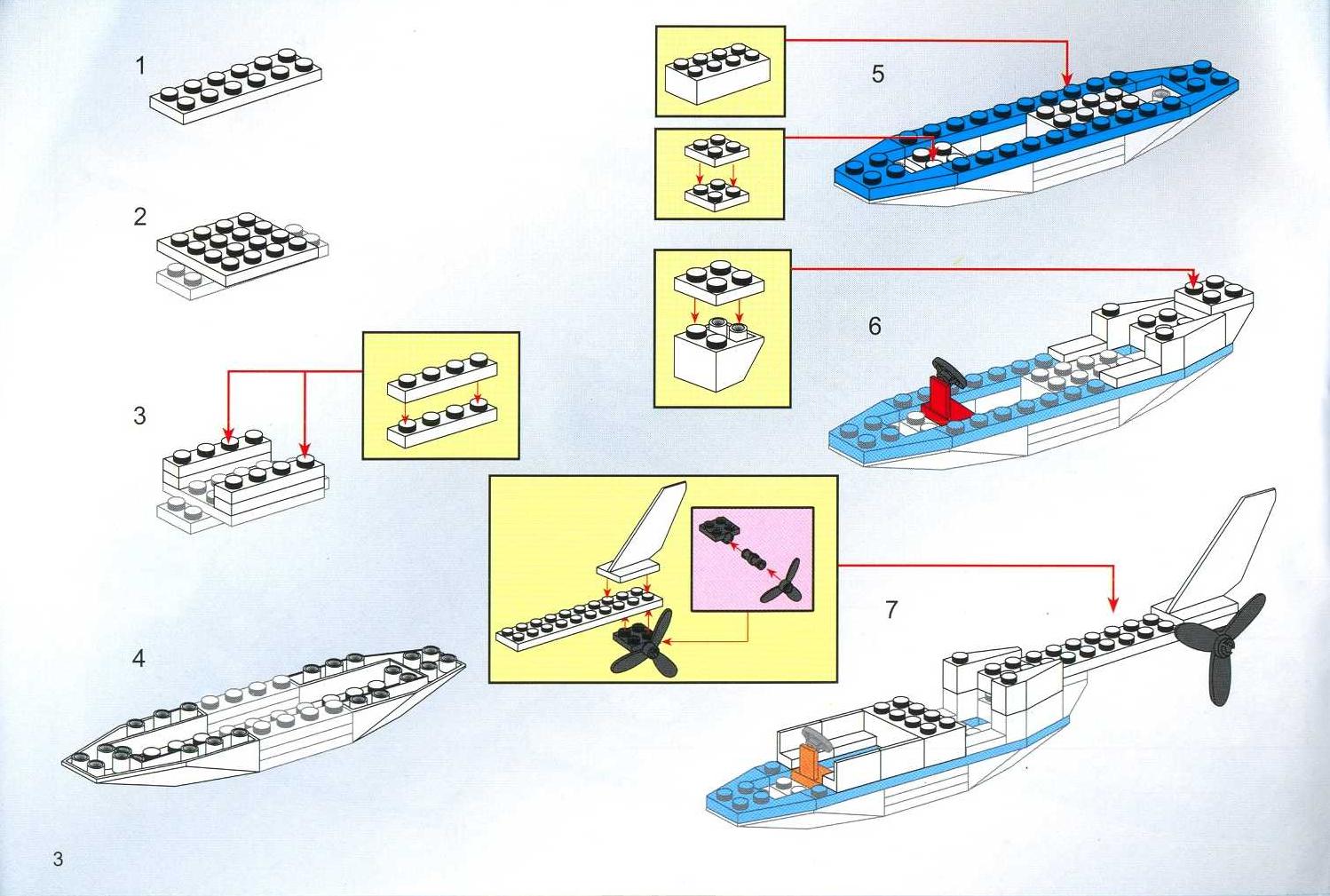 1

2

3

4

5

6

7

3