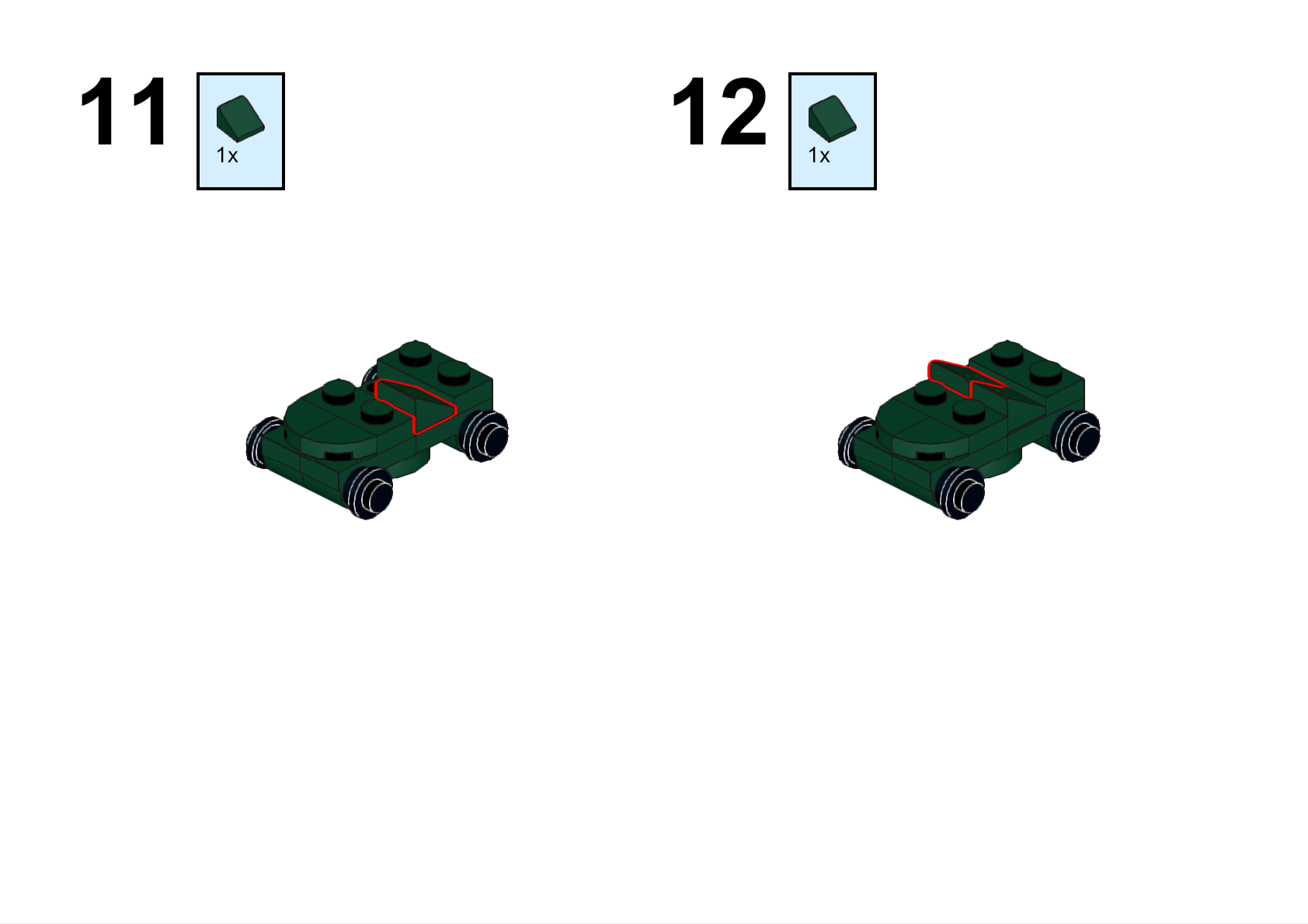 11

1x

12

1x