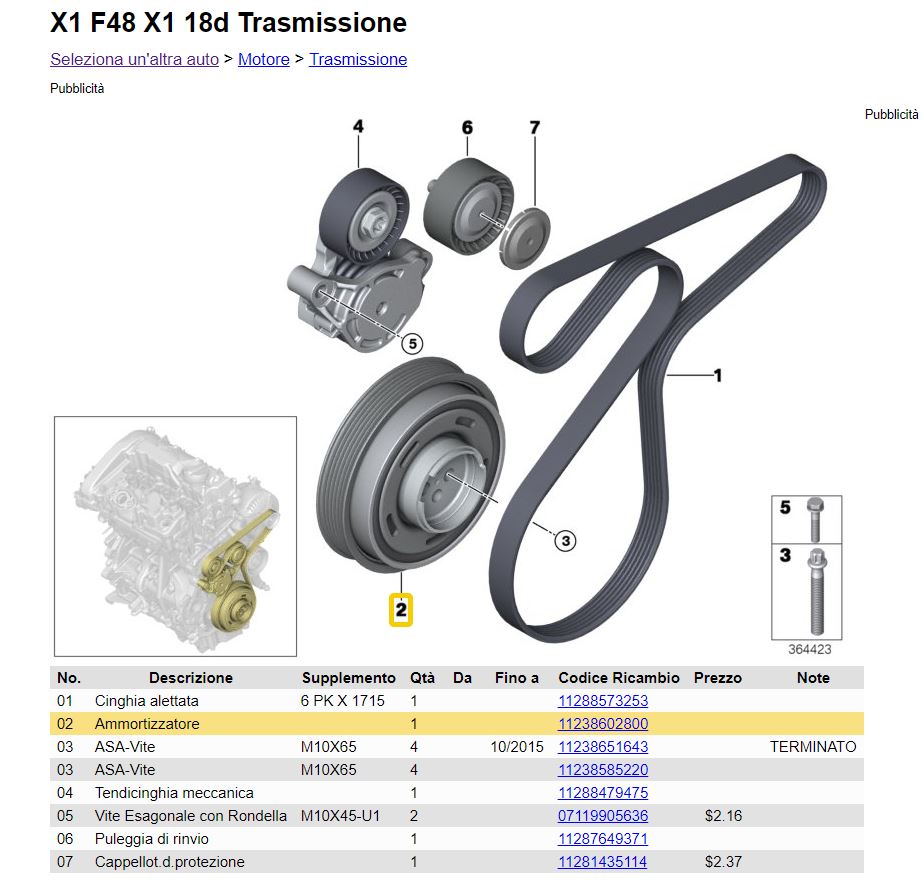 X1 F48 X1 18d Trasmissione

Seleziona un'altra auto > Motore > Trasmissione

Pubblicità

Pubblicità

4
6
7
5
1
3
2
5
3
364423

| No. | Descrizione | Supplemento | Qtà | Da | Fino a | Codice Ricambio | Prezzo | Note |
|---|---|---|---|---|---|---|---|---|
| 01 | Cinghia alettata | 6 PK X 1715 | 1 | | | 11288573253 | | |
| 02 | Ammortizzatore | | 1 | | | 11238602800 | | |
| 03 | ASA-Vite | M10X65 | 4 | | 10/2015 | 11238651643 | | TERMINATO |
| 03 | ASA-Vite | M10X65 | 4 | | | 11238585220 | | |
| 04 | Tendicinghia meccanica | | 1 | | | 11288479475 | | |
| 05 | Vite Esagonale con Rondella | M10X45-U1 | 2 | | | 07119905636 | $2.16 | |
| 06 | Puleggia di rinvio | | 1 | | | 11287649371 | | |
| 07 | Cappellot.d.protezione | | 1 | | | 11281435114 | $2.37 | |