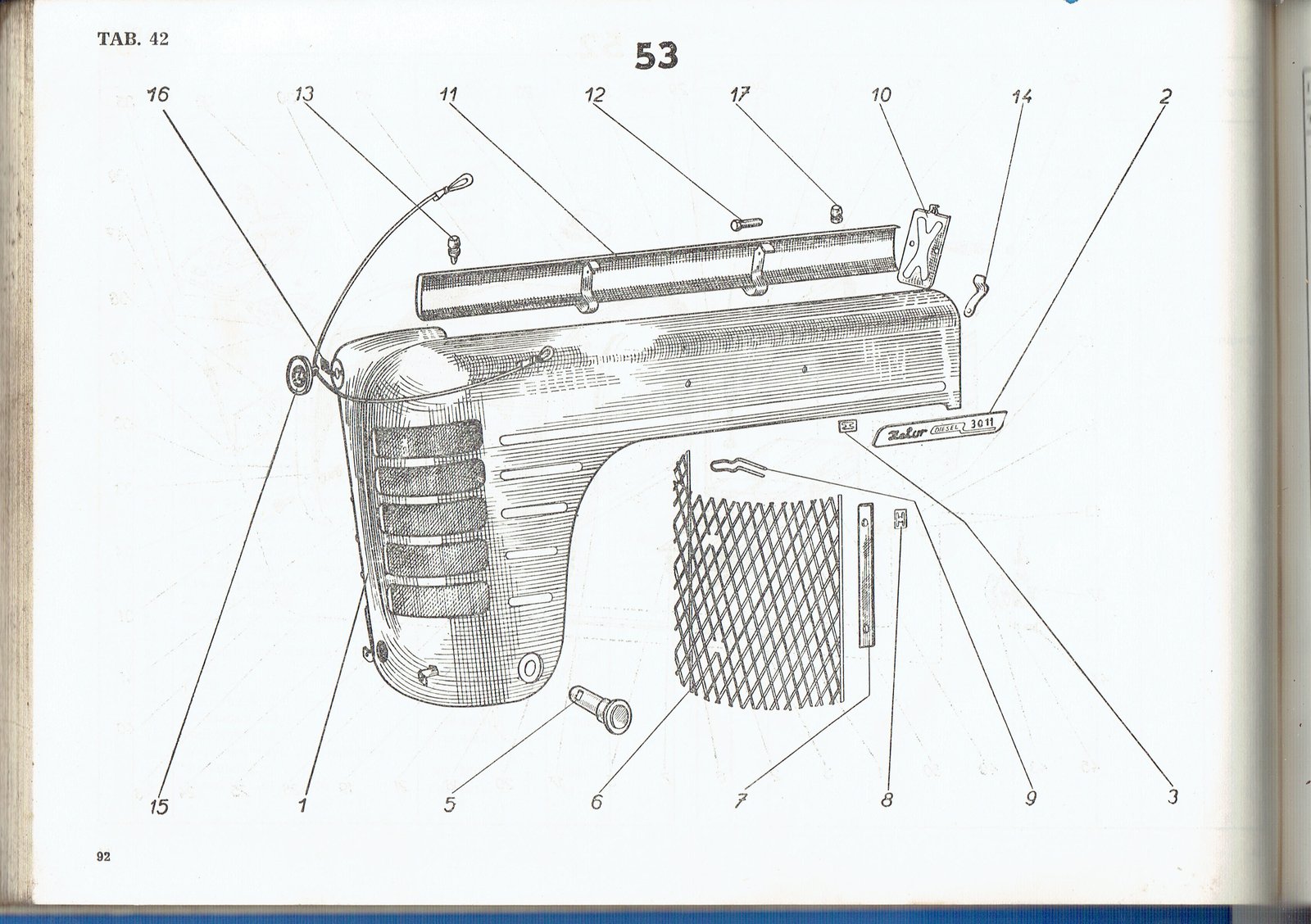 TAB. 42

53

16 13 11 12 17 10 14 2

Zetor DIESEL 3011

15 1 5 6 7 8 9 3

92