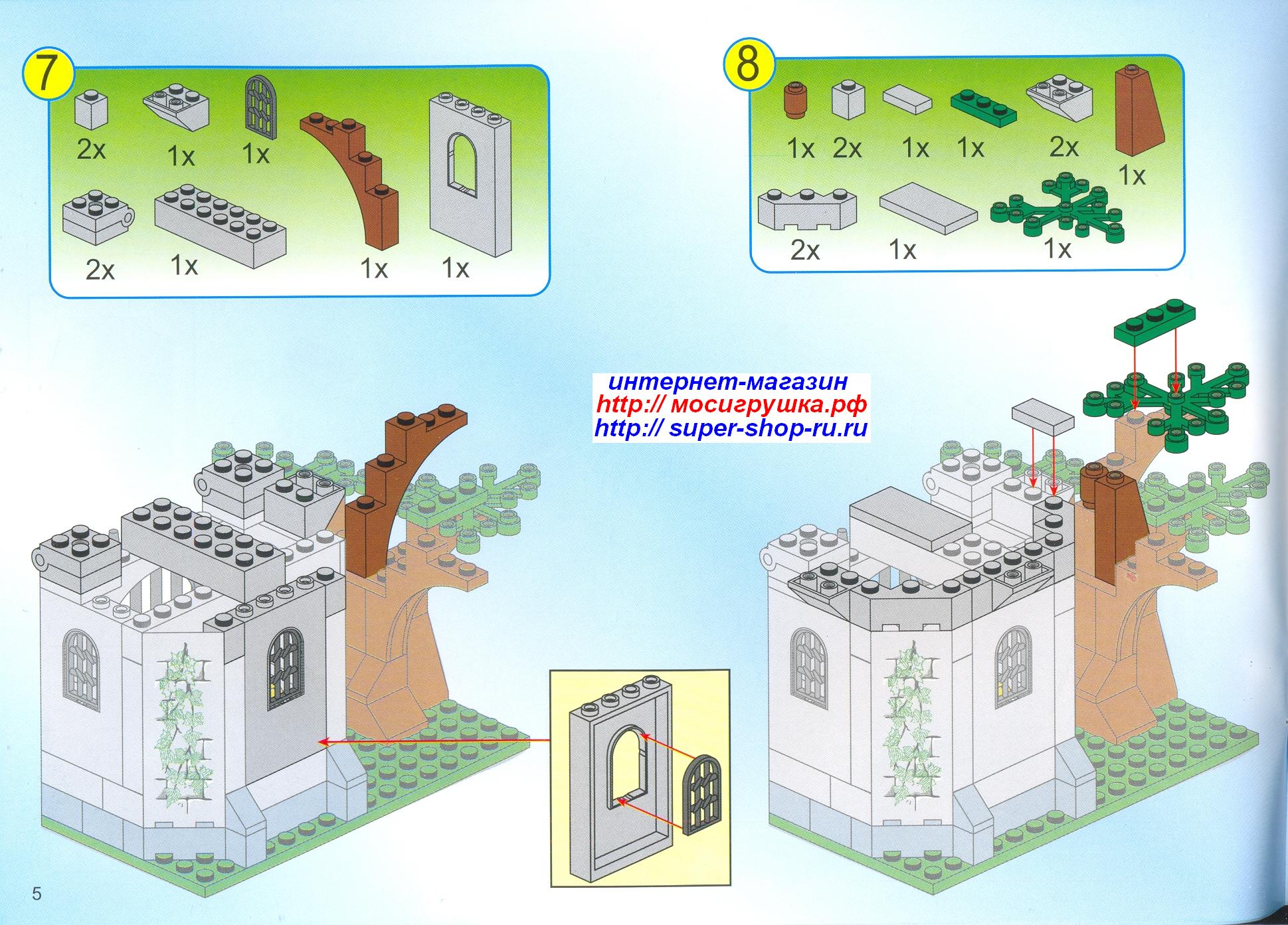 7

2x 1x 1x

2x 1x 1x 1x

8

1x 2x 1x 1x 2x

1x

2x 1x 1x

интернет-магазин
http:// мосигрушка.рф
http:// super-shop-ru.ru

5