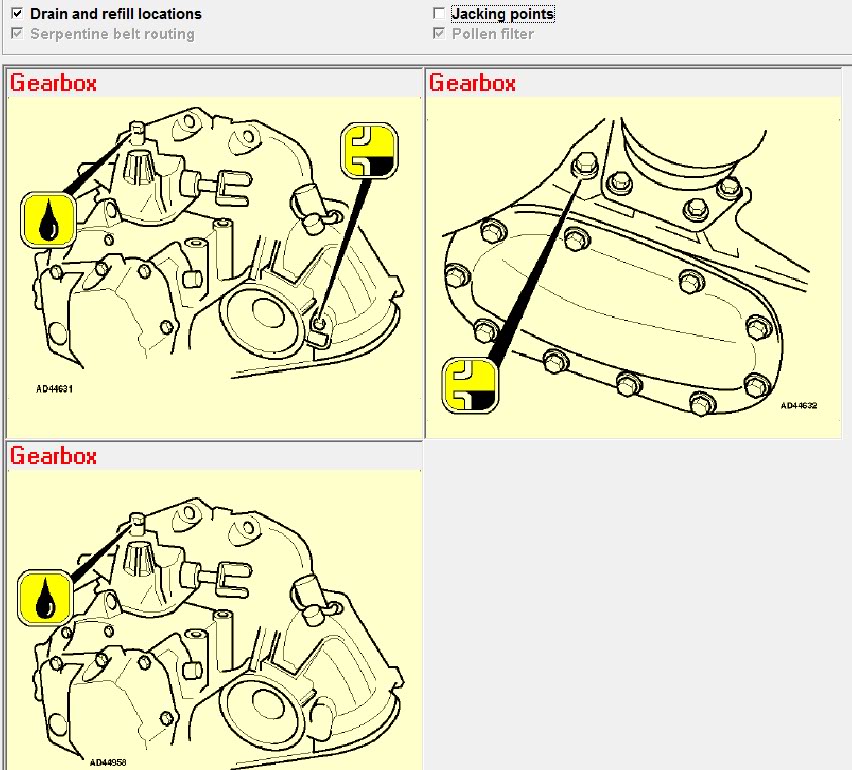 Drain and refill locations
Serpentine belt routing
Jacking points
Pollen filter

Gearbox

AD44631

Gearbox

AD44632

Gearbox

AD44958