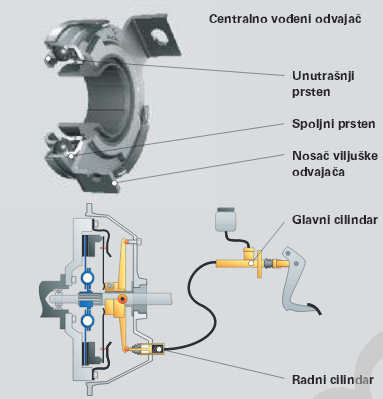 Centralno vođeni odvajač

Unutrašnji prsten

Spoljni prsten

Nosač viljuške odvajača

Glavni cilindar

Radni cilindar