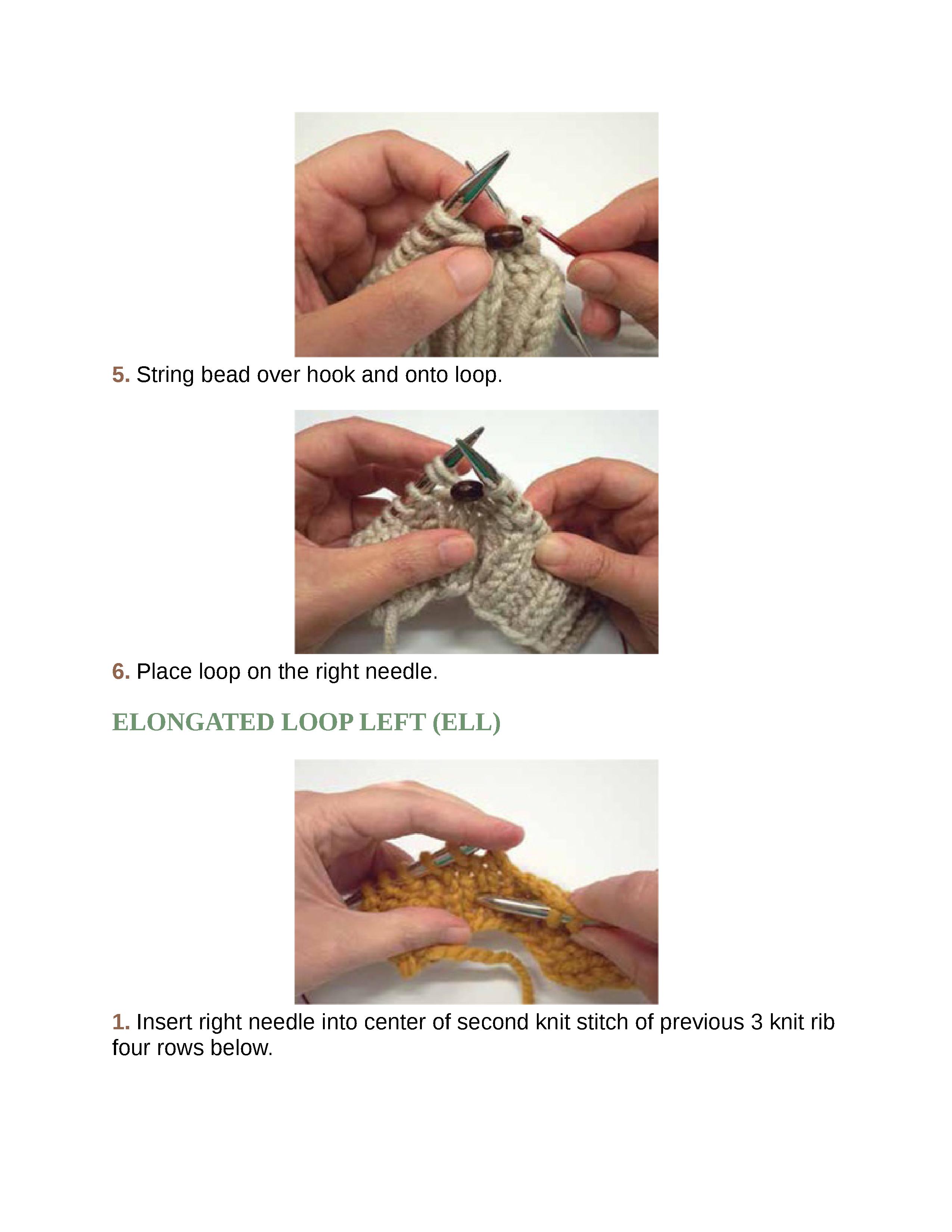 5. String bead over hook and onto loop.

6. Place loop on the right needle.

ELONGATED LOOP LEFT (ELL)

1. Insert right needle into center of second knit stitch of previous 3 knit rib four rows below.