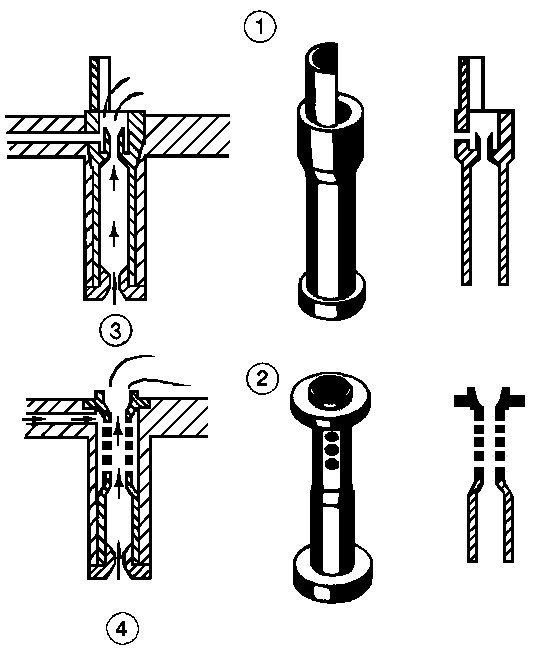 1
3
2
4