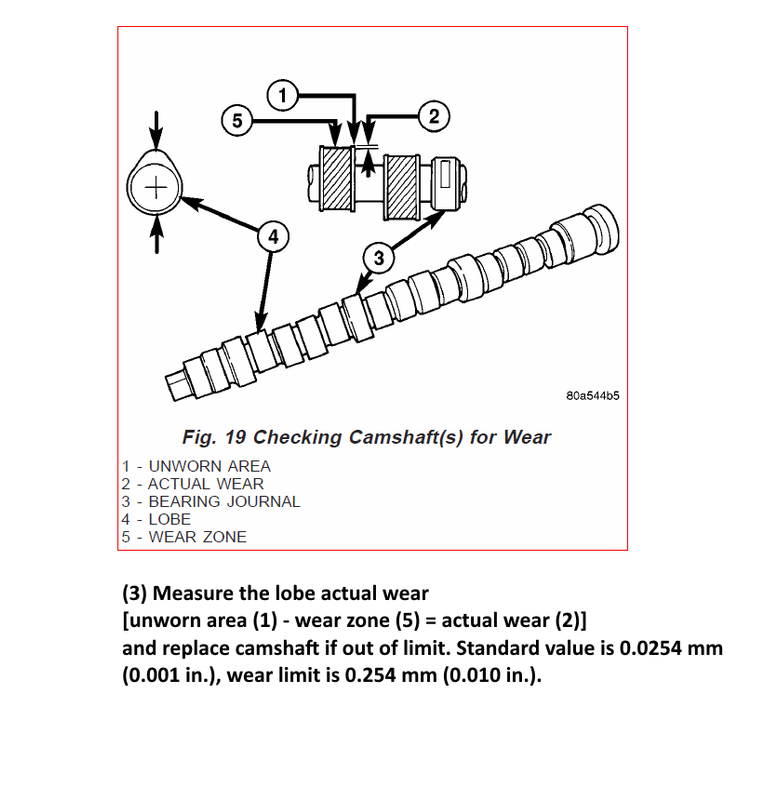 1

5

2

4

3

80a544b5

Fig. 19 Checking Camshaft(s) for Wear

1 - UNWORN AREA
2 - ACTUAL WEAR
3 - BEARING JOURNAL
4 - LOBE
5 - WEAR ZONE

(3) Measure the lobe actual wear
[unworn area (1) - wear zone (5) = actual wear (2)]
and replace camshaft if out of limit. Standard value is 0.0254 mm (0.001 in.), wear limit is 0.254 mm (0.010 in.).