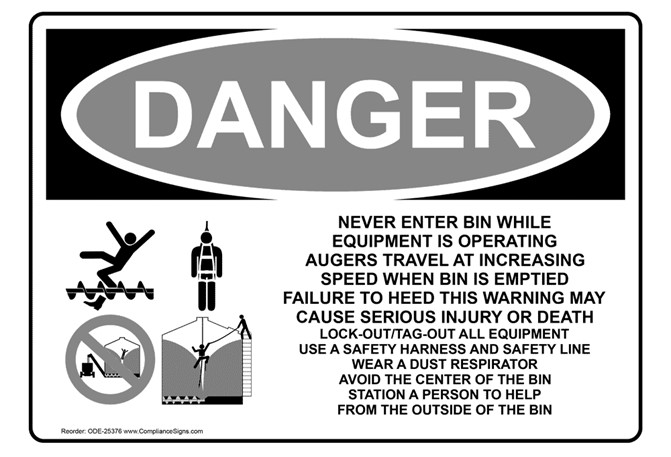 DANGER

NEVER ENTER BIN WHILE EQUIPMENT IS OPERATING
AUGERS TRAVEL AT INCREASING SPEED WHEN BIN IS EMPTIED
FAILURE TO HEED THIS WARNING MAY CAUSE SERIOUS INJURY OR DEATH
LOCK-OUT/TAG-OUT ALL EQUIPMENT
USE A SAFETY HARNESS AND SAFETY LINE
WEAR A DUST RESPIRATOR
AVOID THE CENTER OF THE BIN
STATION A PERSON TO HELP FROM THE OUTSIDE OF THE BIN

Reorder: ODE-25376 www.ComplianceSigns.com