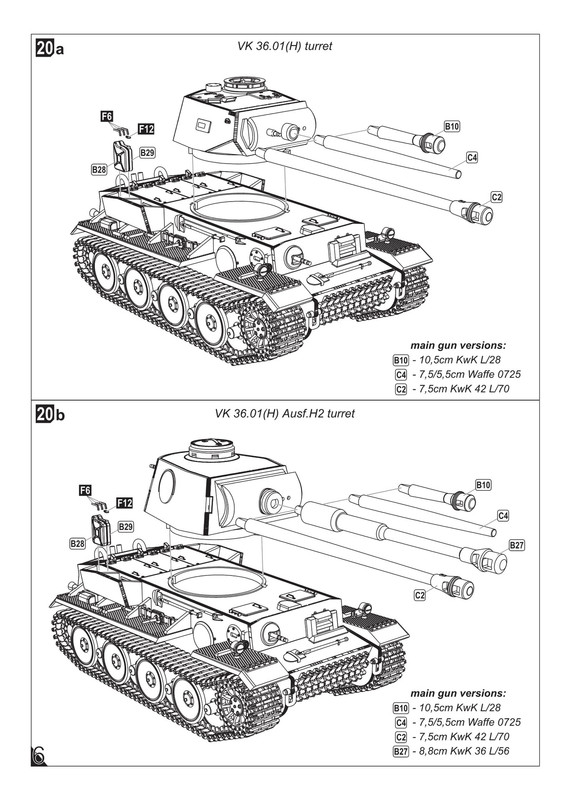 20a

VK 36.01(H) turret

F6
F12
B29
B28
B10
C4
C2

main gun versions:
B10 - 10,5cm KwK L/28
C4 - 7,5/5,5cm Waffe 0725
C2 - 7,5cm KwK 42 L/70

20b

VK 36.01(H) Ausf.H2 turret

F6
F12
B29
B28
B10
C4
B27
C2

main gun versions:
B10 - 10,5cm KwK L/28
C4 - 7,5/5,5cm Waffe 0725
C2 - 7,5cm KwK 42 L/70
B27 - 8,8cm KwK 36 L/56

6