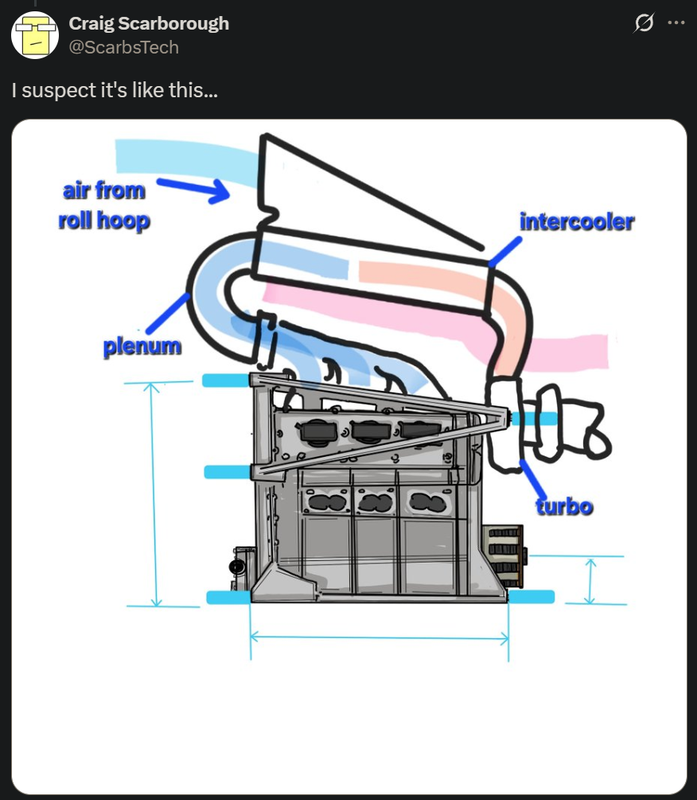 Craig Scarborough
@ScarbsTech

I suspect it's like this...

air from roll hoop

intercooler

plenum

turbo