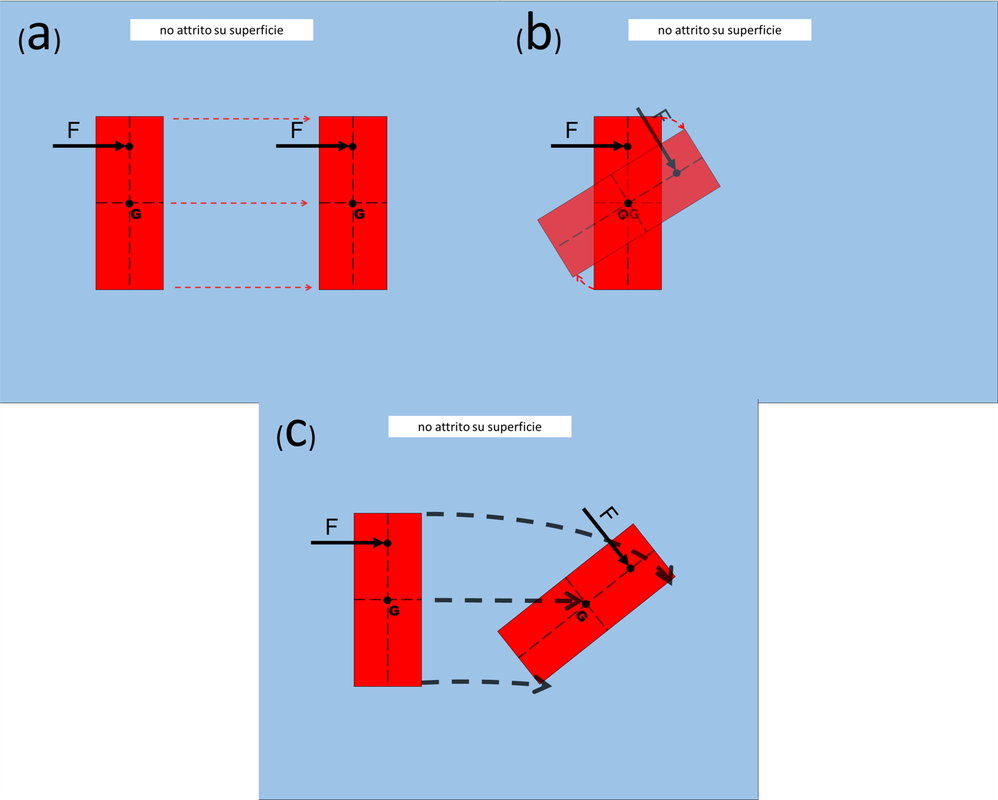 (a)

no attrito su superficie

F

G

F

G

(b)

no attrito su superficie

F

F

G

G

(c)

no attrito su superficie

F

G

F

G