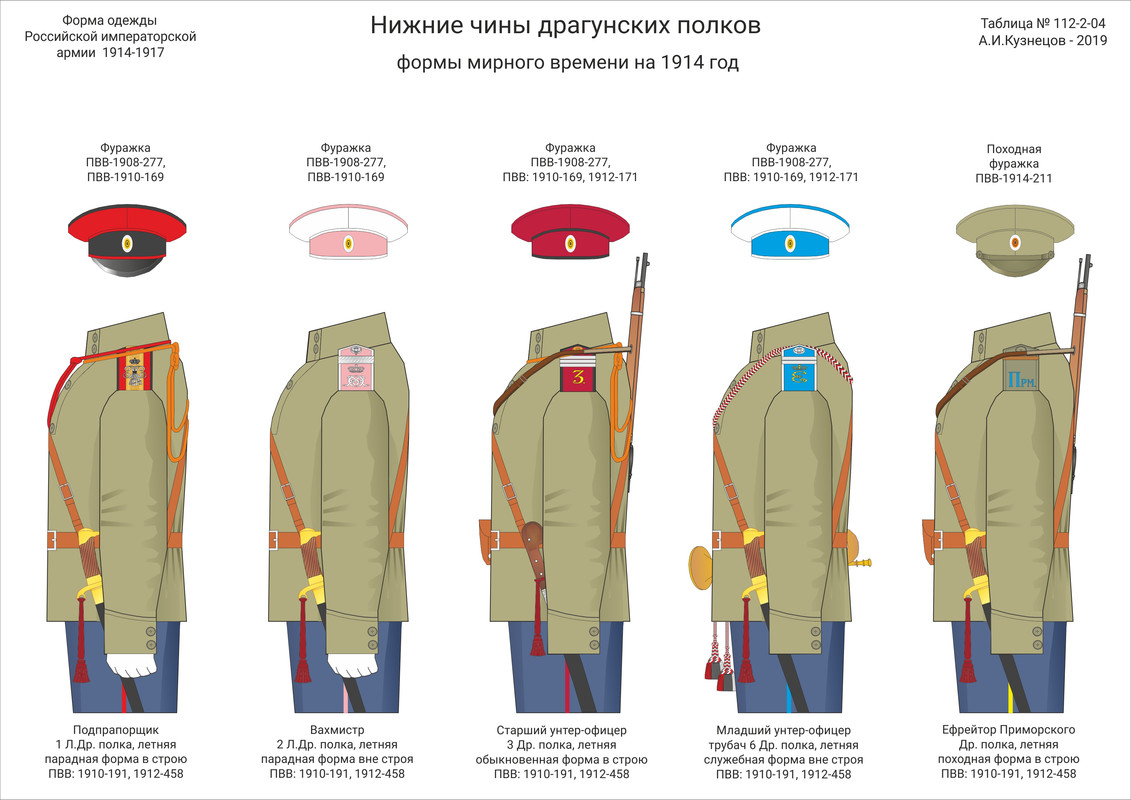 Форма одежды
Российской императорской
армии 1914-1917

Нижние чины драгунских полков

формы мирного времени на 1914 год

Таблица № 112-2-04
А.И.Кузнецов - 2019

Фуражка
ПВВ-1908-277,
ПВВ-1910-169

Фуражка
ПВВ-1908-277,
ПВВ-1910-169

Фуражка
ПВВ-1908-277,
ПВВ: 1910-169, 1912-171

Фуражка
ПВВ-1908-277,
ПВВ: 1910-169, 1912-171

Походная
фуражка
ПВВ-1914-211

3.

Прм.

Подпрапорщик
1 Л.Др. полка, летняя
парадная форма в строю
ПВВ: 1910-191, 1912-458

Вахмистр
2 Л.Др. полка, летняя
парадная форма вне строя
ПВВ: 1910-191, 1912-458

Старший унтер-офицер
3 Др. полка, летняя
обыкновенная форма в строю
ПВВ: 1910-191, 1912-458

Младший унтер-офицер
трубач 6 Др. полка, летняя
служебная форма вне строя
ПВВ: 1910-191, 1912-458

Ефрейтор Приморского
Др. полка, летняя
походная форма в строю
ПВВ: 1910-191, 1912-458