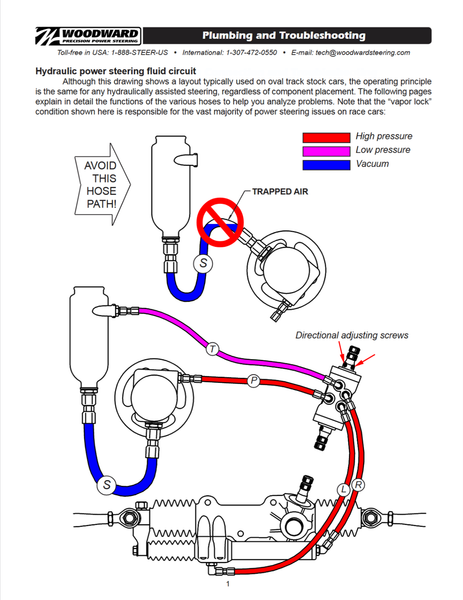 WOODWARD
PRECISION POWER STEERING

Plumbing and Troubleshooting

Toll-free in USA: 1-888-STEER-US • International: 1-307-472-0550 • E-mail: tech@woodwardsteering.com

Hydraulic power steering fluid circuit

Although this drawing shows a layout typically used on oval track stock cars, the operating principle is the same for any hydraulically assisted steering, regardless of component placement. The following pages explain in detail the functions of the various hoses to help you analyze problems. Note that the "vapor lock" condition shown here is responsible for the vast majority of power steering issues on race cars:

High pressure
Low pressure
Vacuum

AVOID THIS HOSE PATH!

TRAPPED AIR

S

Directional adjusting screws

T

P

S

L

R

1