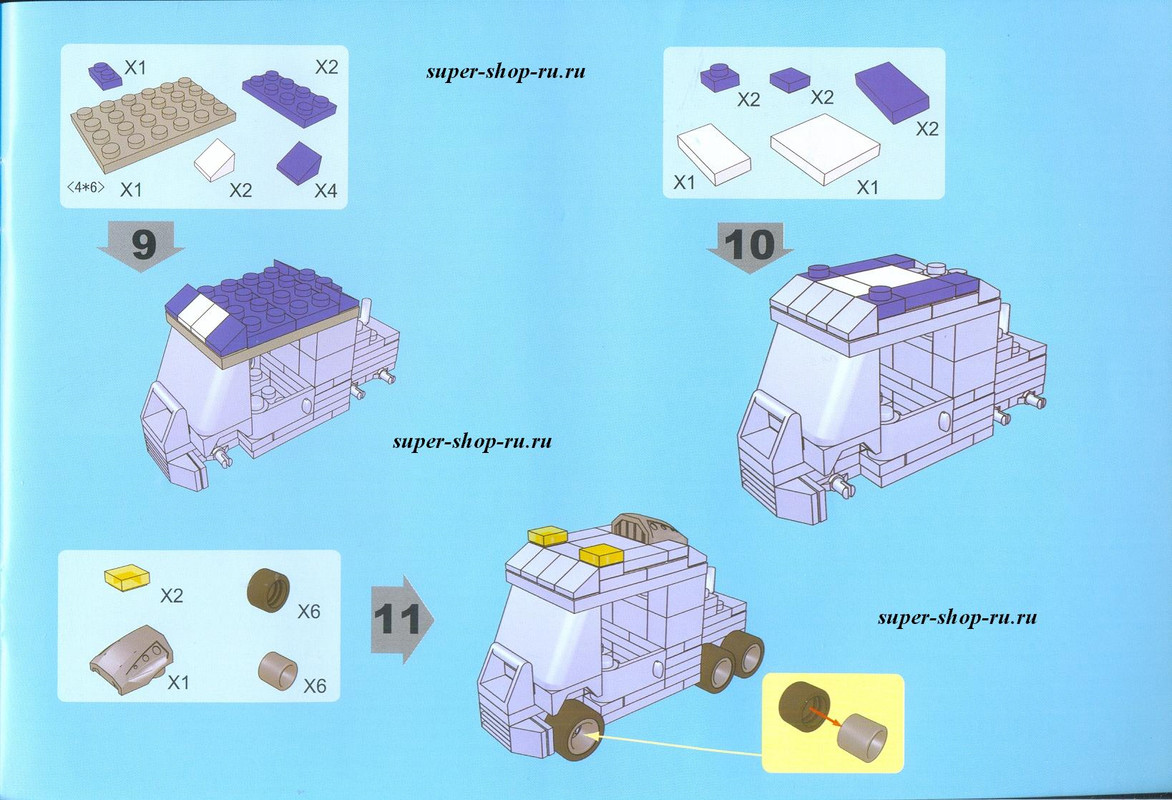 X1
X2
<4*6> X1
X2
X4

super-shop-ru.ru

X2
X2
X2
X1
X1

9

10

super-shop-ru.ru

X2
X6
X1
X6

11

super-shop-ru.ru