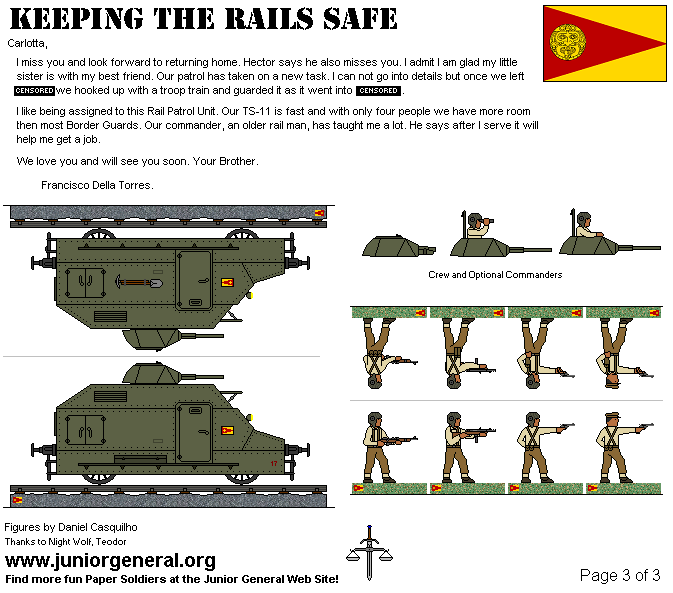 KEEPING THE RAILS SAFE

Carlotta,

I miss you and look forward to returning home. Hector says he also misses you. I admit I am glad my little sister is with my best friend. Our patrol has taken on a new task. I can not go into details but once we left CENSORED we hooked up with a troop train and guarded it as it went into CENSORED.

I like being assigned to this Rail Patrol Unit. Our TS-11 is fast and with only four people we have more room then most Border Guards. Our commander, an older rail man, has taught me a lot. He says after I serve it will help me get a job.

We love you and will see you soon. Your Brother.

Francisco Della Torres.

Crew and Optional Commanders

17

Figures by Daniel Casquilho
Thanks to Night Wolf, Teodor

www.juniorgeneral.org
Find more fun Paper Soldiers at the Junior General Web Site!

Page 3 of 3