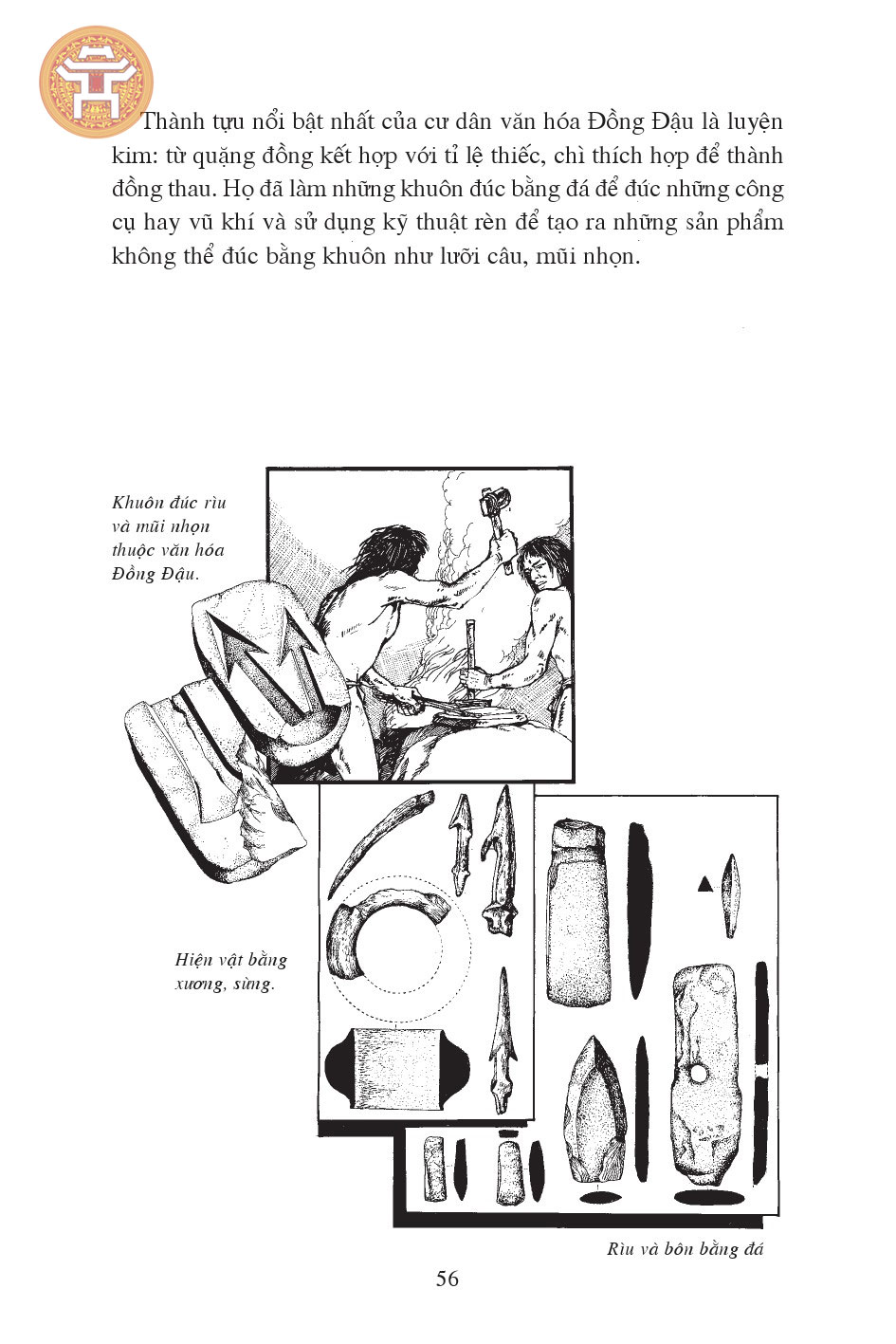 Thành tựu nổi bật nhất của cư dân văn hóa Đồng Đậu là luyện kim: từ quặng đồng kết hợp với tỉ lệ thiếc, chì thích hợp để thành đồng thau. Họ đã làm những khuôn đúc bằng đá để đúc những công cụ hay vũ khí và sử dụng kỹ thuật rèn để tạo ra những sản phẩm không thể đúc bằng khuôn như lưỡi câu, mũi nhọn.

Khuôn đúc rìu và mũi nhọn thuộc văn hóa Đồng Đậu.

Hiện vật bằng xương, sừng.

Rìu và bôn bằng đá

56