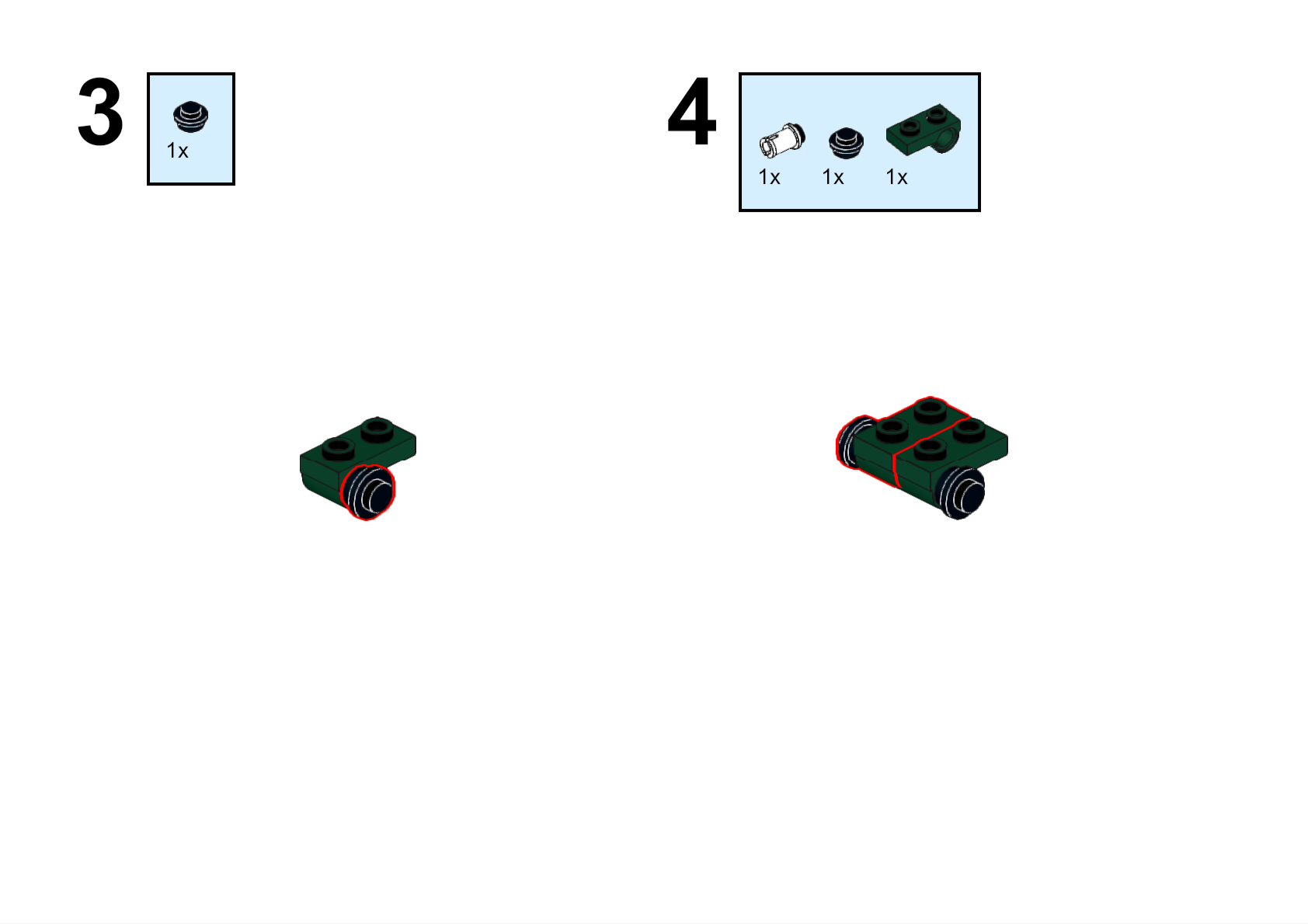 3

1x

4

1x 1x 1x