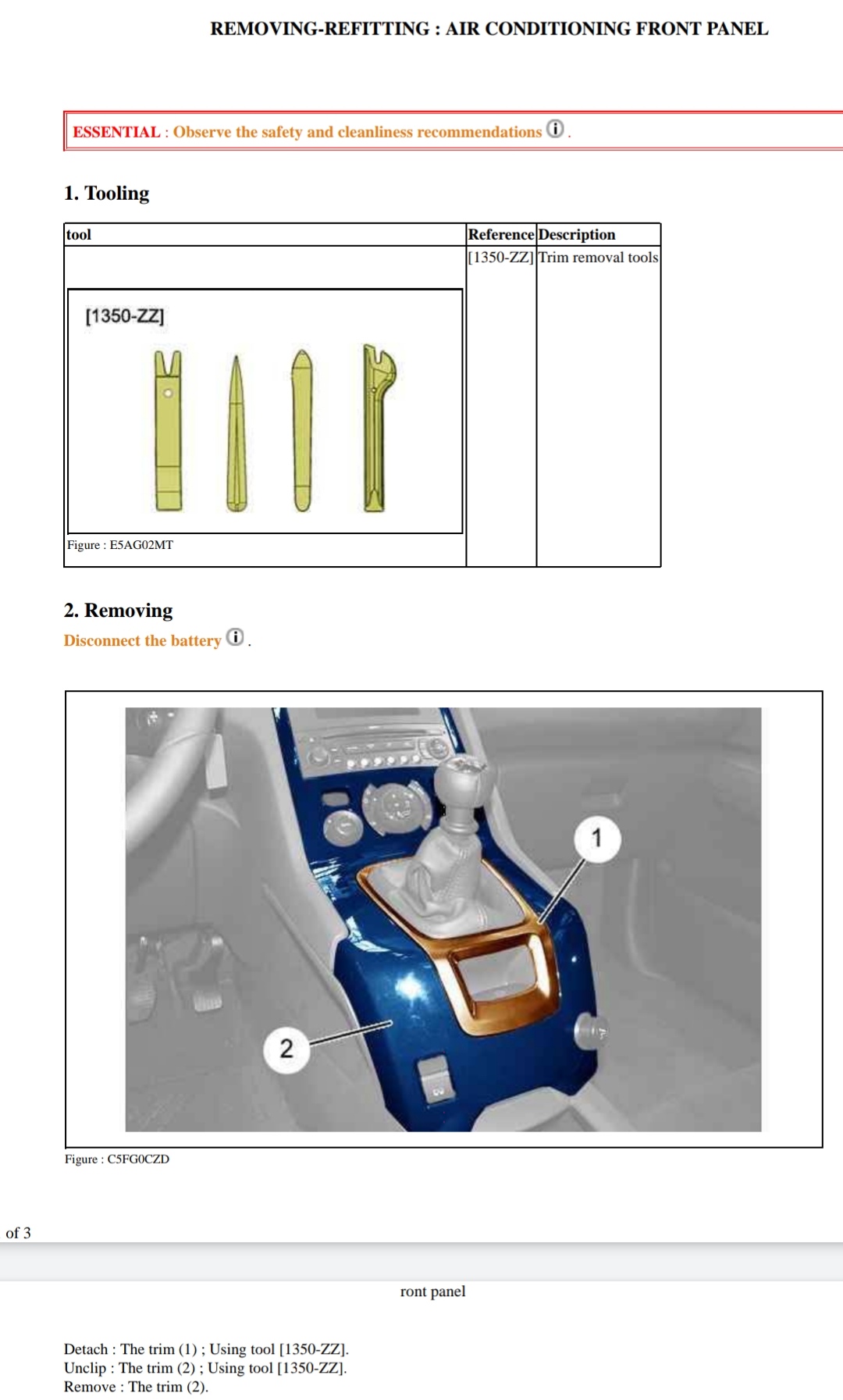 REMOVING-REFITTING : AIR CONDITIONING FRONT PANEL

ESSENTIAL : Observe the safety and cleanliness recommendations .

1. Tooling

| tool | Reference | Description |
|---|---|---|
| [1350-ZZ] Figure : E5AG02MT | [1350-ZZ] | Trim removal tools |

2. Removing

Disconnect the battery .

1

2

Figure : C5FG0CZD

of 3

ront panel

Detach : The trim (1) ; Using tool [1350-ZZ].
Unclip : The trim (2) ; Using tool [1350-ZZ].
Remove : The trim (2).