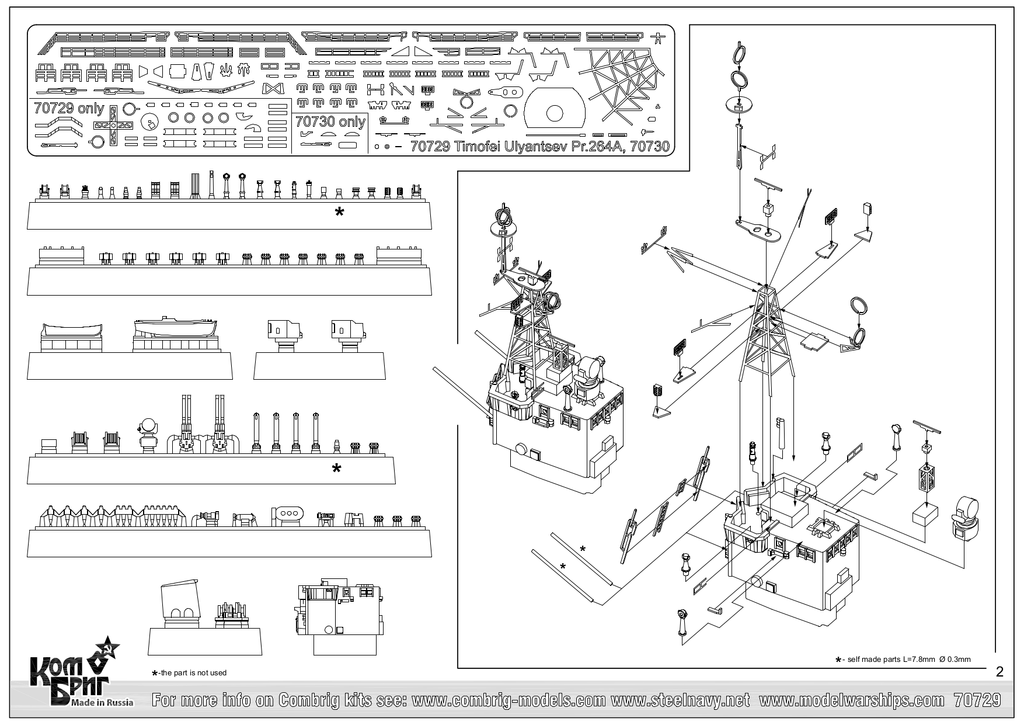 70729 only

70730 only

70729 Timofei Ulyantsev Pr.264A, 70730

*

*

*

*

*-the part is not used

*- self made parts L=7.8mm Ø 0.3mm

2

Ком Бриг
Made in Russia

For more info on Combrig kits see: www.combrig-models.com www.steelnavy.net www.modelwarships.com 70729