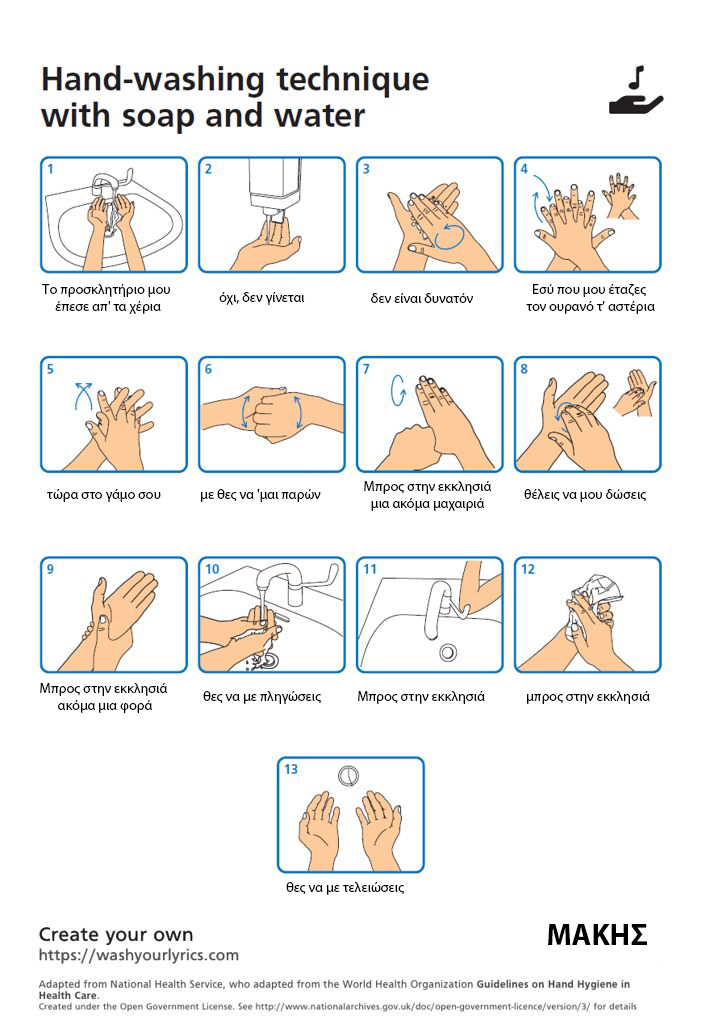 Hand-washing technique with soap and water

1
Το προσκλητήριο μου έπεσε απ' τα χέρια

2
όχι, δεν γίνεται

3
δεν είναι δυνατόν

4
Εσύ που μου έταζες τον ουρανό τ' αστέρια

5
τώρα στο γάμο σου

6
με θες να 'μαι παρών

7
Μπρος στην εκκλησιά μια ακόμα μαχαιριά

8
θέλεις να μου δώσεις

9
Μπρος στην εκκλησιά ακόμα μια φορά

10
θες να με πληγώσεις

11
Μπρος στην εκκλησιά

12
μπρος στην εκκλησιά

13
θες να με τελειώσεις

Create your own
https://washyourlyrics.com

ΜΑΚΗΣ

Adapted from National Health Service, who adapted from the World Health Organization Guidelines on Hand Hygiene in Health Care.
Created under the Open Government License. See http://www.nationalarchives.gov.uk/doc/open-government-licence/version/3/ for details