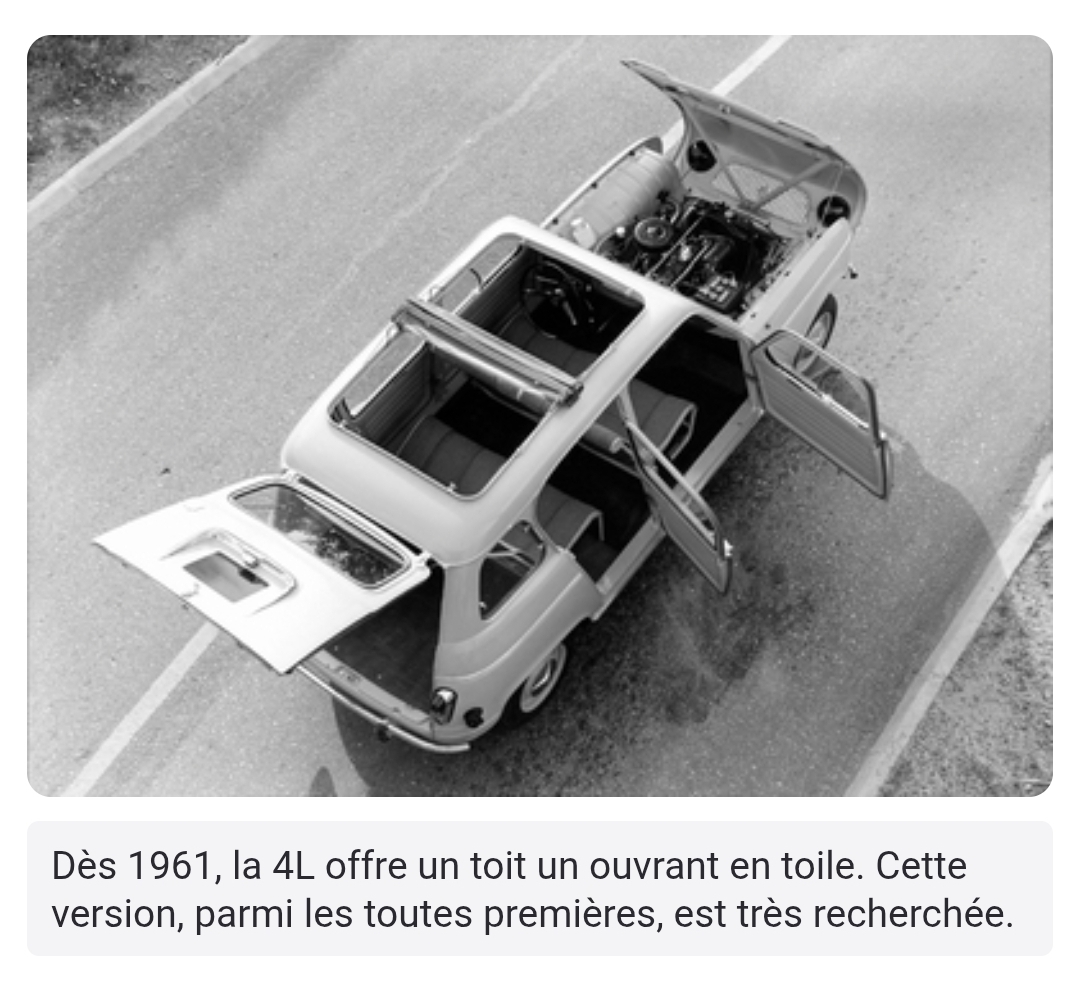 Dès 1961, la 4L offre un toit un ouvrant en toile. Cette version, parmi les toutes premières, est très recherchée.