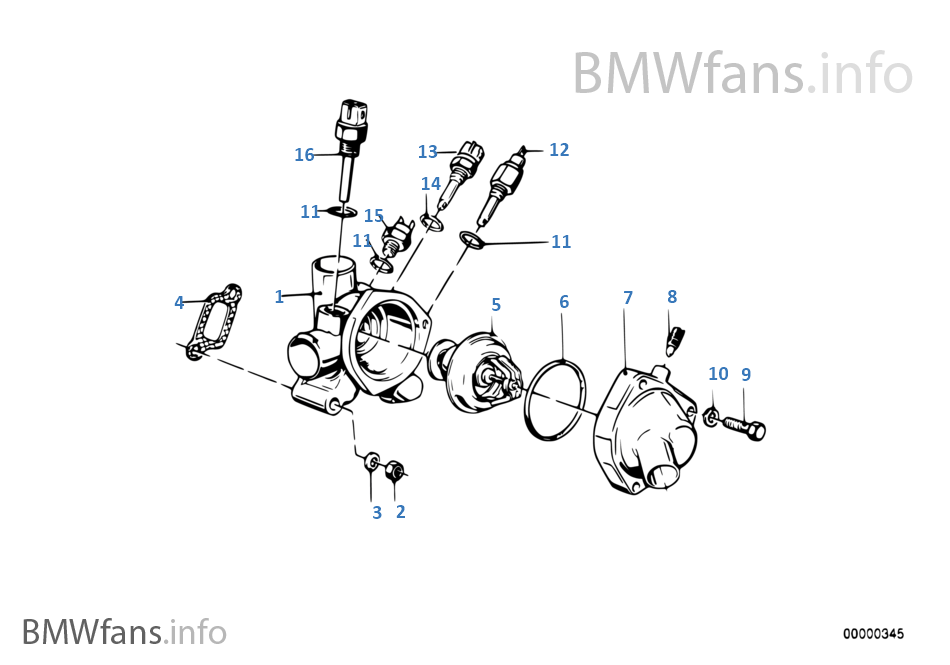 BMWfans.info

16
13
12
14
11
15
11
11
4
1
5
6
7
8
10
9
3
2

BMWfans.info

00000345