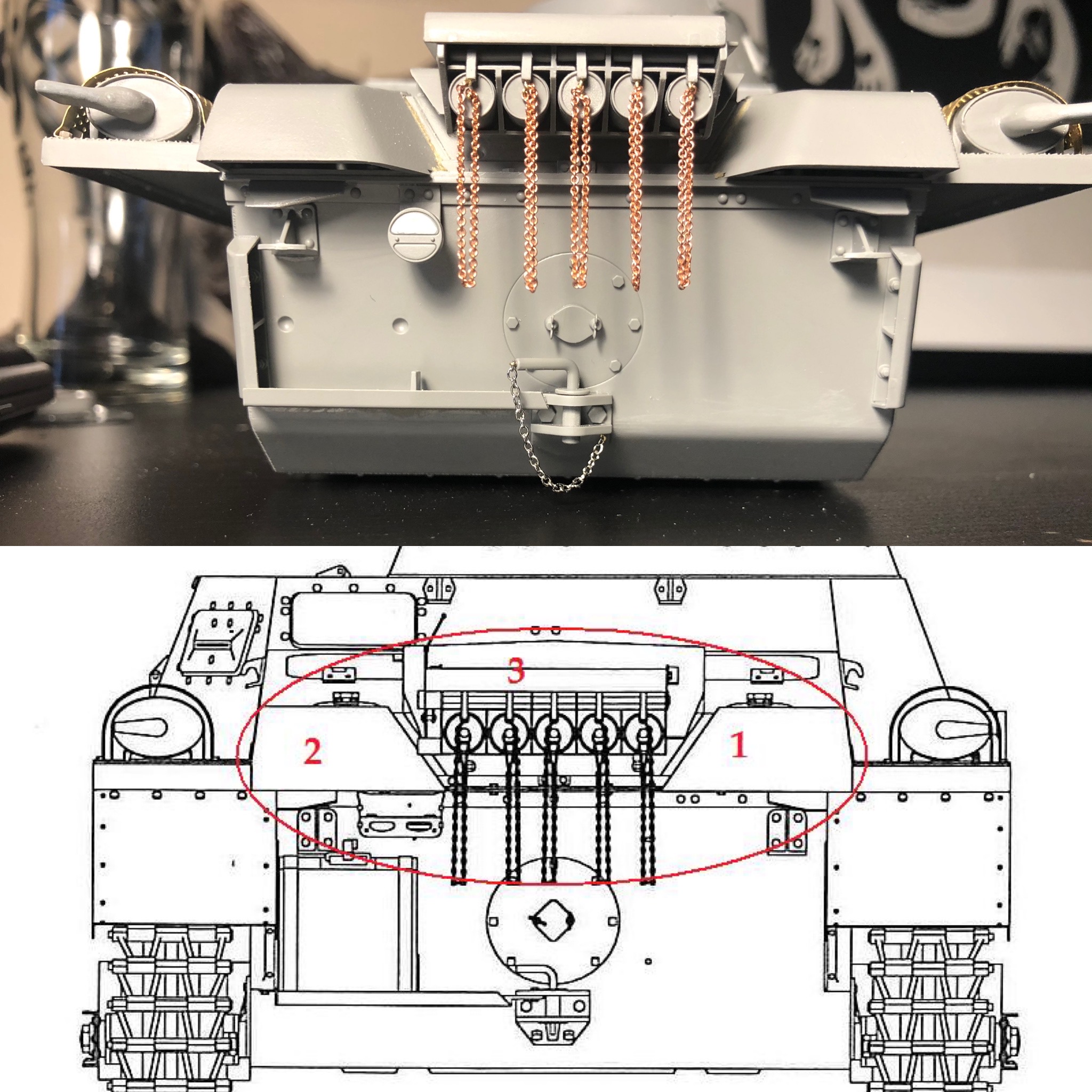 3
2
1