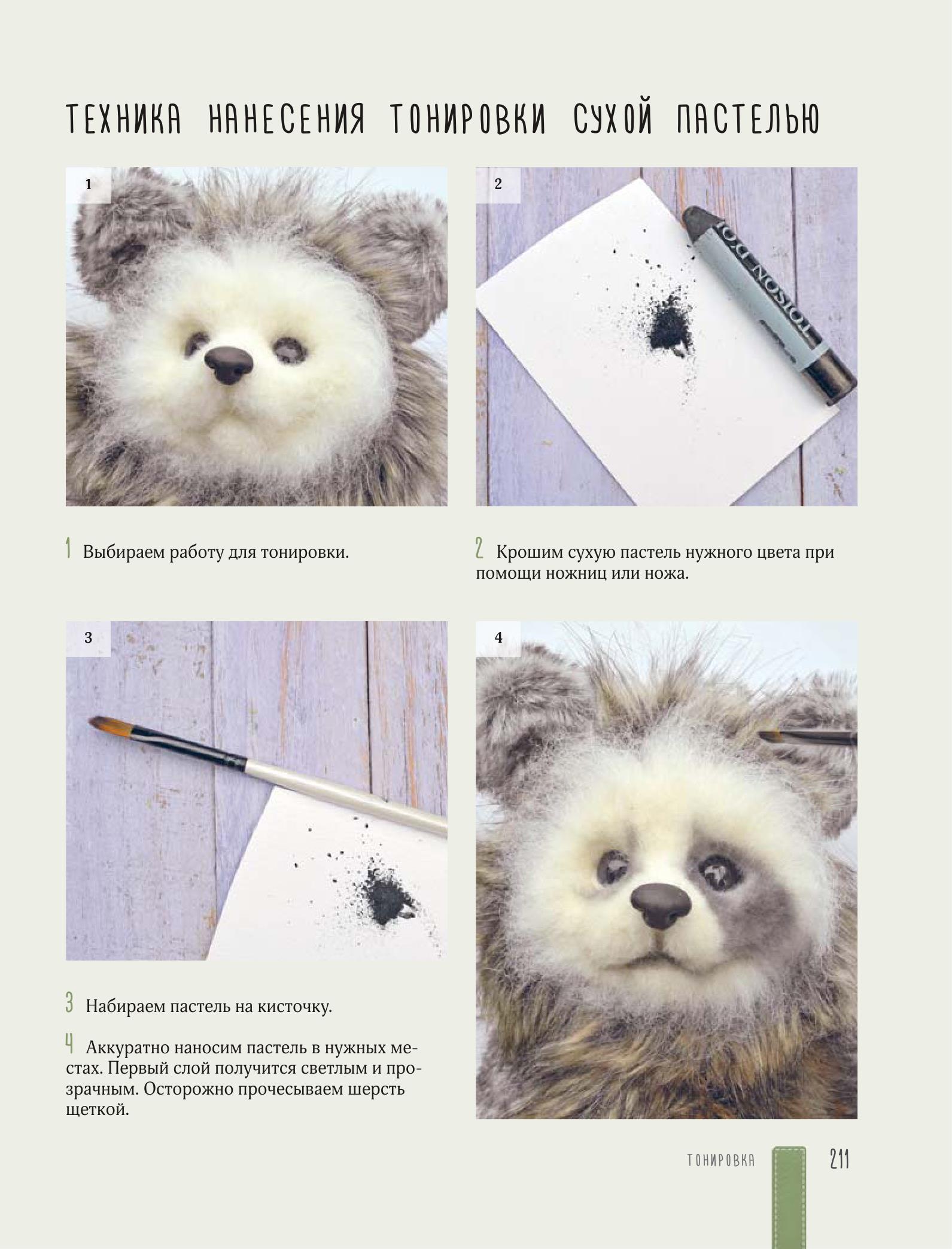 ТЕХНИКА НАНЕСЕНИЯ ТОНИРОВКИ СУХОЙ ПАСТЕЛЬЮ

1

2

TOISON D'OR

1 Выбираем работу для тонировки.

2 Крошим сухую пастель нужного цвета при помощи ножниц или ножа.

3

4

3 Набираем пастель на кисточку.

4 Аккуратно наносим пастель в нужных местах. Первый слой получится светлым и прозрачным. Осторожно прочесываем шерсть щеткой.

ТОНИРОВКА 211