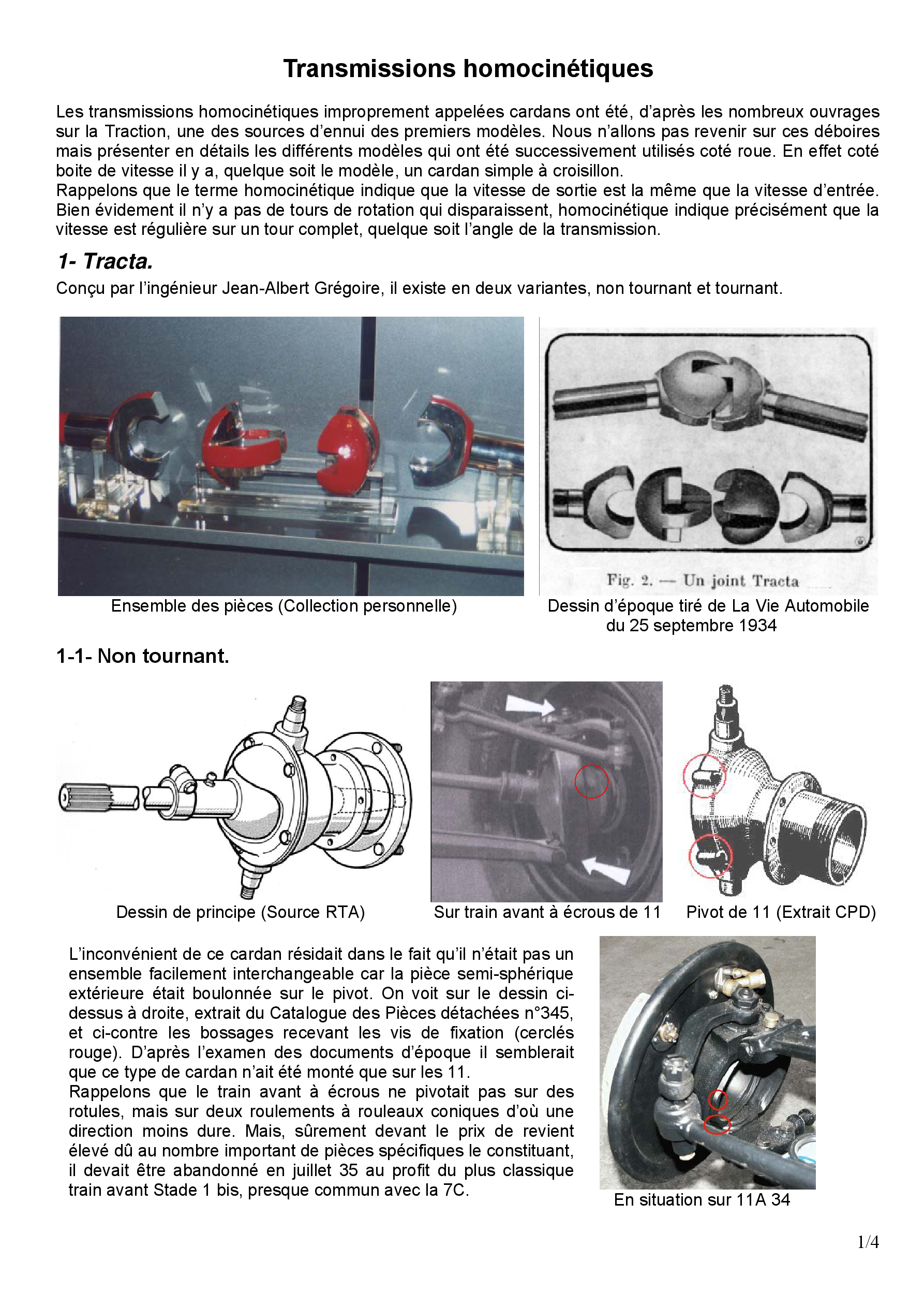 Transmissions homocinétiques

Les transmissions homocinétiques improprement appelées cardans ont été, d'après les nombreux ouvrages sur la Traction, une des sources d'ennui des premiers modèles. Nous n'allons pas revenir sur ces déboires mais présenter en détails les différents modèles qui ont été successivement utilisés coté roue. En effet coté boite de vitesse il y a, quelque soit le modèle, un cardan simple à croisillon.
Rappelons que le terme homocinétique indique que la vitesse de sortie est la même que la vitesse d'entrée. Bien évidement il n'y a pas de tours de rotation qui disparaissent, homocinétique indique précisément que la vitesse est régulière sur un tour complet, quelque soit l'angle de la transmission.

1- Tracta.

Conçu par l'ingénieur Jean-Albert Grégoire, il existe en deux variantes, non tournant et tournant.

Ensemble des pièces (Collection personnelle)

Fig. 2. — Un joint Tracta

Dessin d'époque tiré de La Vie Automobile du 25 septembre 1934

1-1- Non tournant.

Dessin de principe (Source RTA)

Sur train avant à écrous de 11

Pivot de 11 (Extrait CPD)

L'inconvénient de ce cardan résidait dans le fait qu'il n'était pas un ensemble facilement interchangeable car la pièce semi-sphérique extérieure était boulonnée sur le pivot. On voit sur le dessin ci-dessus à droite, extrait du Catalogue des Pièces détachées n°345, et ci-contre les bossages recevant les vis de fixation (cerclés rouge). D'après l'examen des documents d'époque il semblerait que ce type de cardan n'ait été monté que sur les 11.
Rappelons que le train avant à écrous ne pivotait pas sur des rotules, mais sur deux roulements à rouleaux coniques d'où une direction moins dure. Mais, sûrement devant le prix de revient élevé dû au nombre important de pièces spécifiques le constituant, il devait être abandonné en juillet 35 au profit du plus classique train avant Stade 1 bis, presque commun avec la 7C.

En situation sur 11A 34

1/4