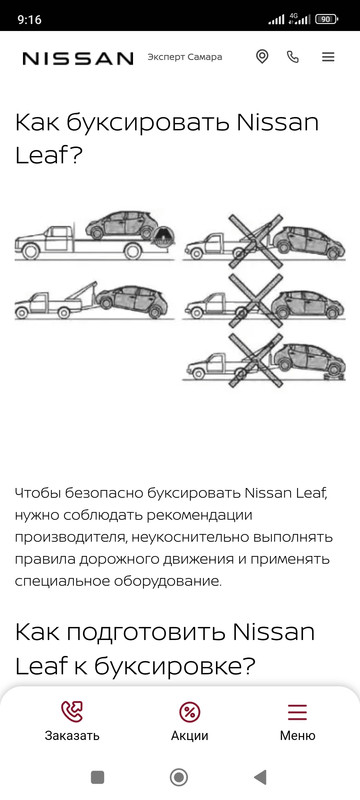 9:16

4G 90

NISSAN Эксперт Самара

Как буксировать Nissan Leaf?

Чтобы безопасно буксировать Nissan Leaf, нужно соблюдать рекомендации производителя, неукоснительно выполнять правила дорожного движения и применять специальное оборудование.

Как подготовить Nissan Leaf к буксировке?

Заказать
Акции
Меню