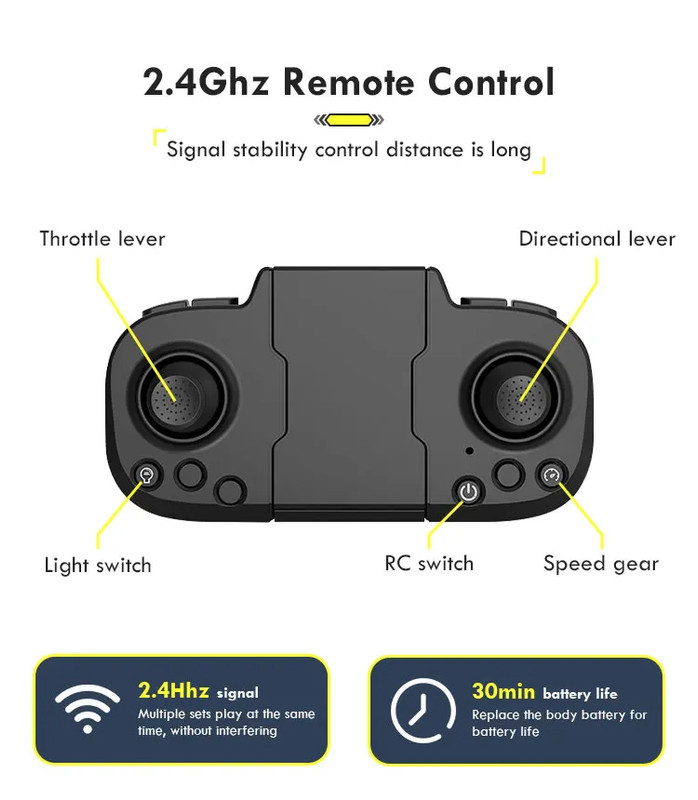 2.4Ghz Remote Control

Signal stability control distance is long

Throttle lever

Directional lever

Light switch

RC switch

Speed gear

2.4Hhz signal
Multiple sets play at the same time, without interfering

30min battery life
Replace the body battery for battery life