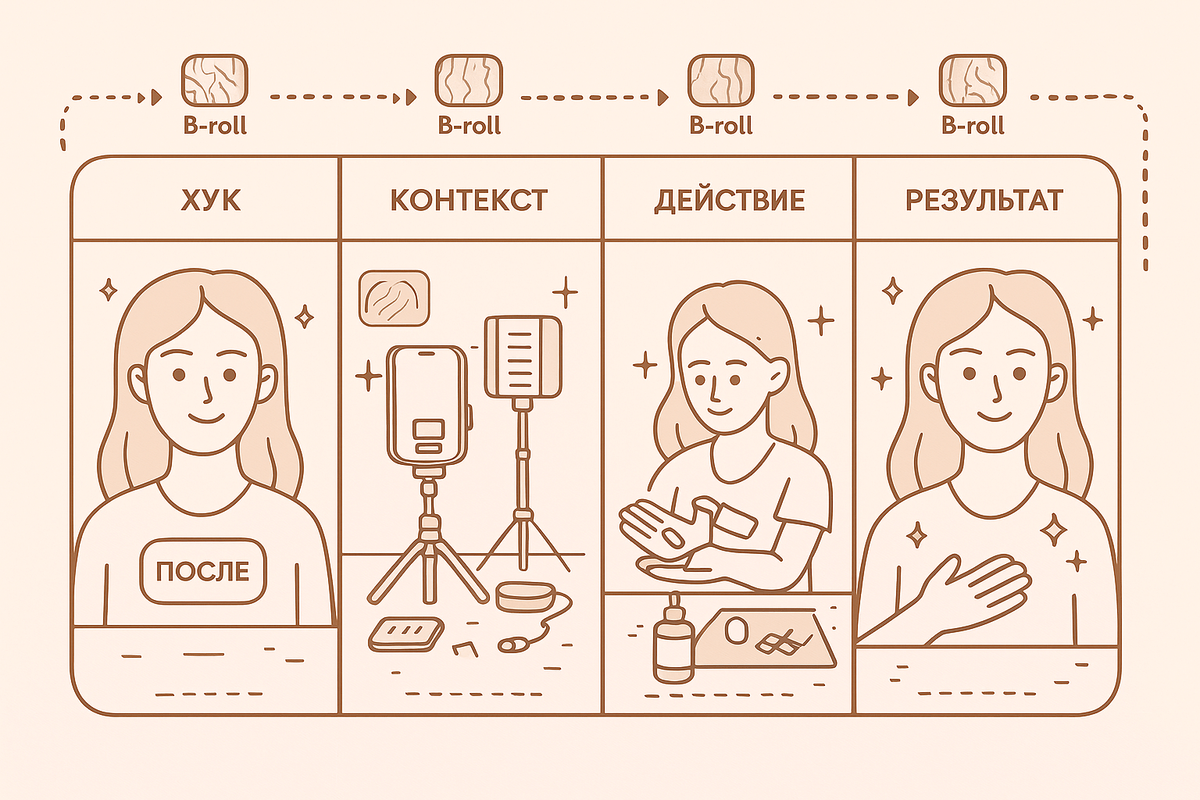 B-roll
B-roll
B-roll
B-roll

ХУК
КОНТЕКСТ
ДЕЙСТВИЕ
РЕЗУЛЬТАТ

ПОСЛЕ