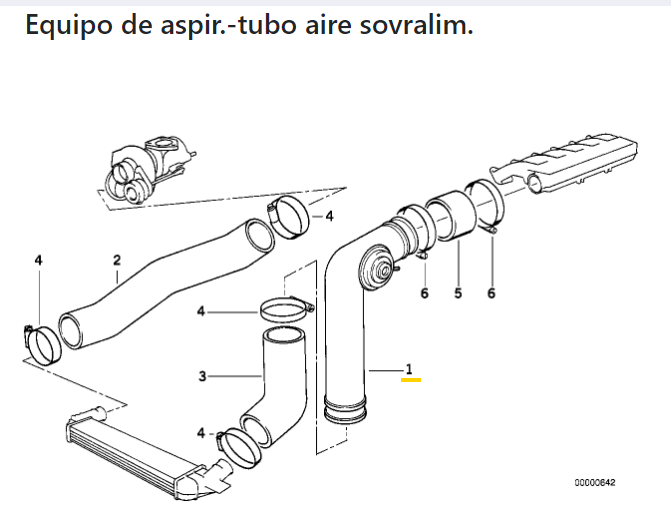 Equipo de aspir.-tubo aire sovralim.

4
4
2
6
5
6
4
3
1
4
00000642