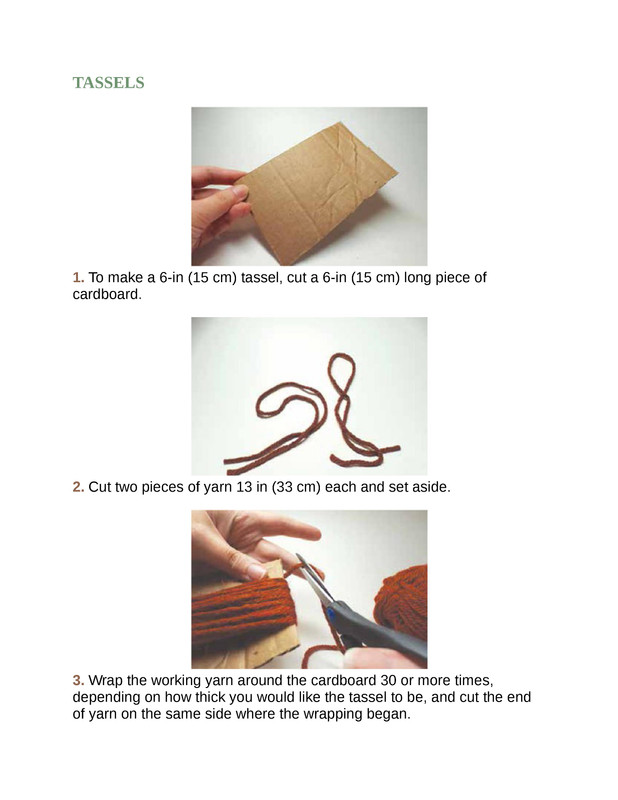 TASSELS

1. To make a 6-in (15 cm) tassel, cut a 6-in (15 cm) long piece of cardboard.

2. Cut two pieces of yarn 13 in (33 cm) each and set aside.

3. Wrap the working yarn around the cardboard 30 or more times, depending on how thick you would like the tassel to be, and cut the end of yarn on the same side where the wrapping began.