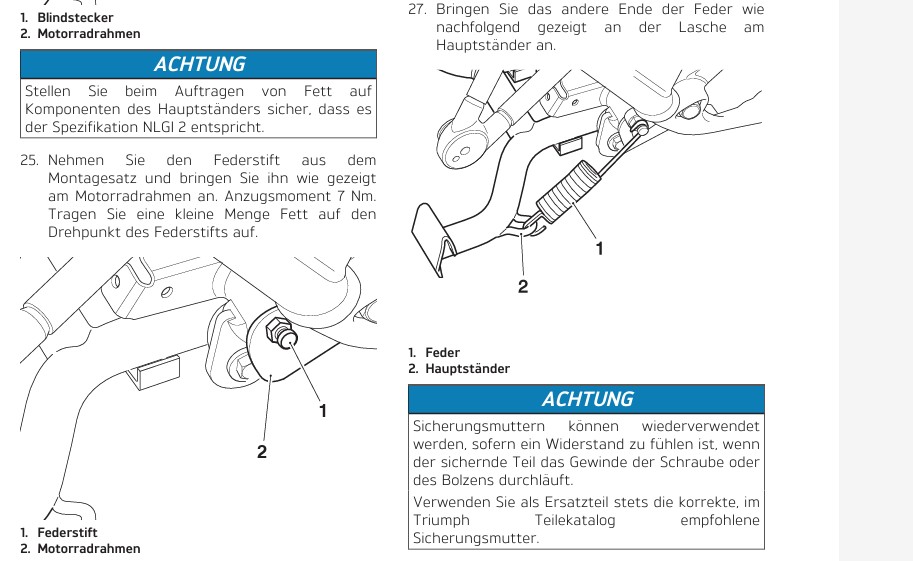 1. Blindstecker
2. Motorradrahmen

ACHTUNG

Stellen Sie beim Auftragen von Fett auf Komponenten des Hauptständers sicher, dass es der Spezifikation NLGI 2 entspricht.

25. Nehmen Sie den Federstift aus dem Montagesatz und bringen Sie ihn wie gezeigt am Motorradrahmen an. Anzugsmoment 7 Nm. Tragen Sie eine kleine Menge Fett auf den Drehpunkt des Federstifts auf.

1
2

1. Federstift
2. Motorradrahmen

27. Bringen Sie das andere Ende der Feder wie nachfolgend gezeigt an der Lasche am Hauptständer an.

1
2

1. Feder
2. Hauptständer

ACHTUNG

Sicherungsmuttern können wiederverwendet werden, sofern ein Widerstand zu fühlen ist, wenn der sichernde Teil das Gewinde der Schraube oder des Bolzens durchläuft.

Verwenden Sie als Ersatzteil stets die korrekte, im Triumph Teilekatalog empfohlene Sicherungsmutter.