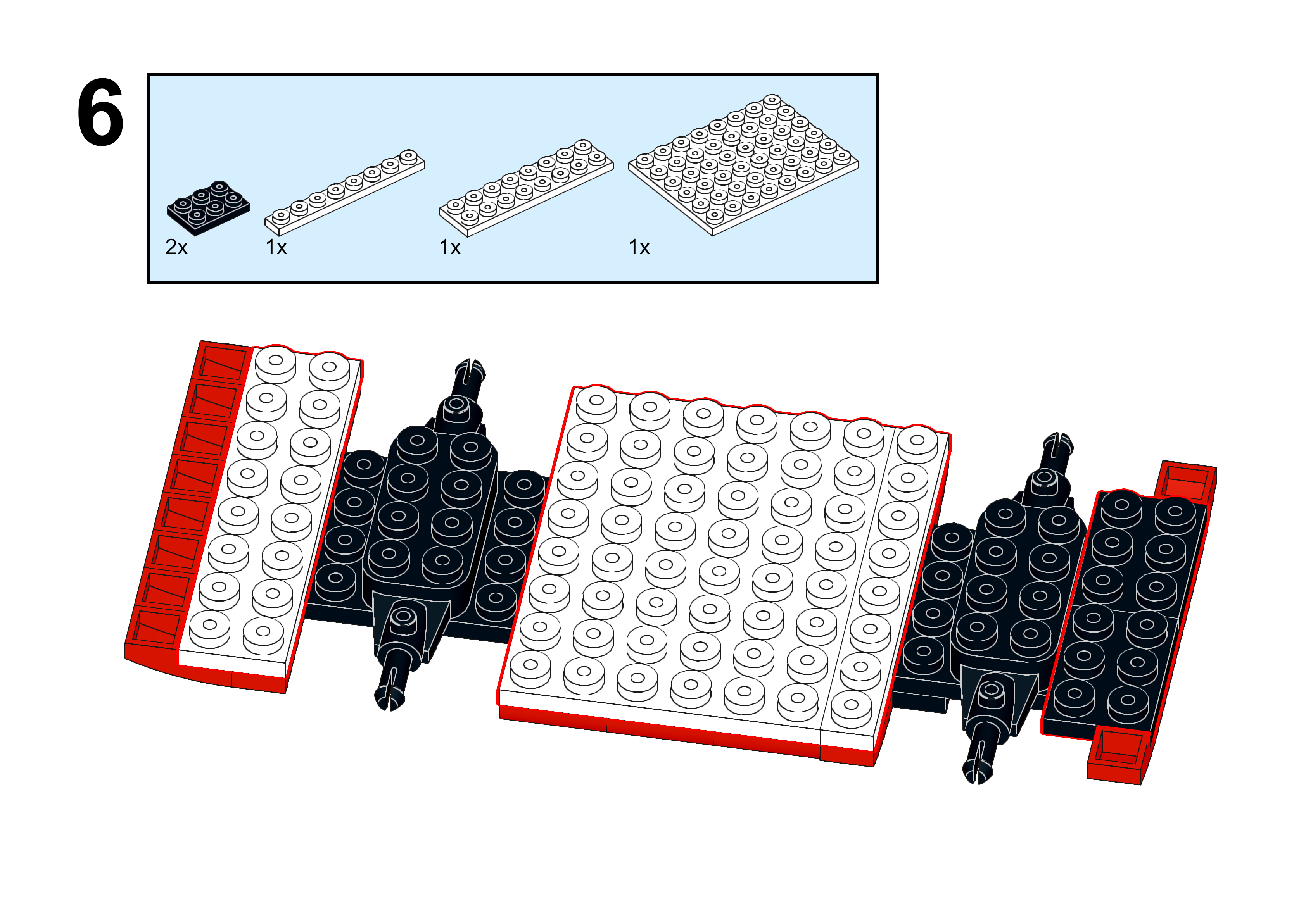 6

2x 1x 1x 1x