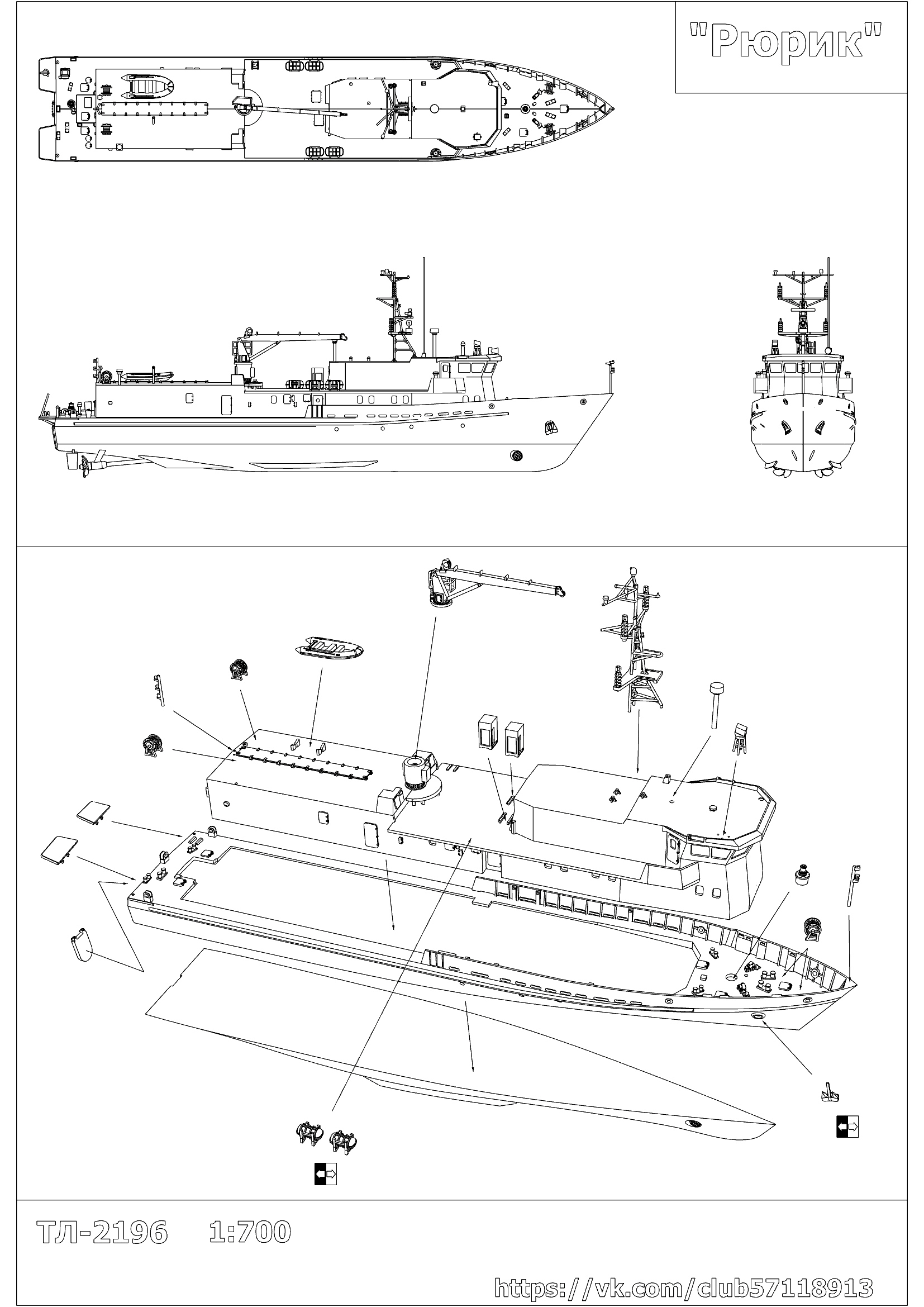 "Рюрик"

ТЛ-2196 1:700

https://vk.com/club57118913