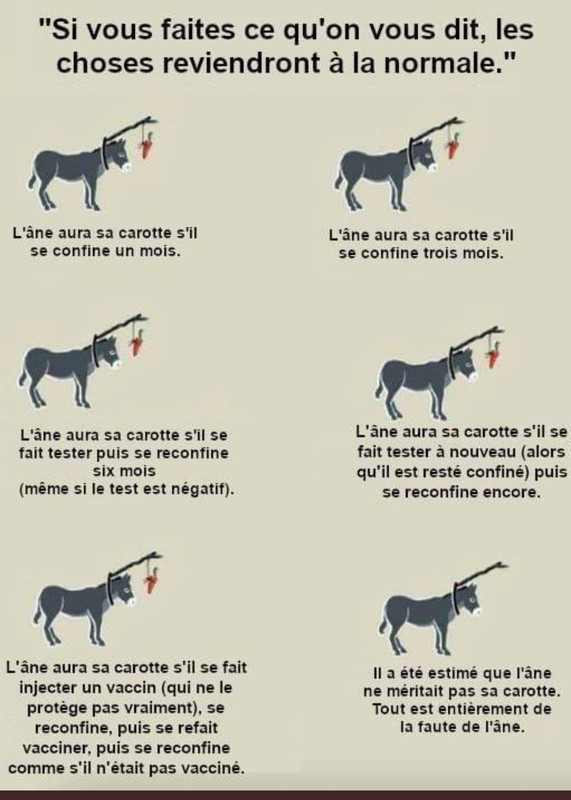 "Si vous faites ce qu'on vous dit, les choses reviendront à la normale."

L'âne aura sa carotte s'il se confine un mois.

L'âne aura sa carotte s'il se confine trois mois.

L'âne aura sa carotte s'il se fait tester puis se reconfine six mois (même si le test est négatif).

L'âne aura sa carotte s'il se fait tester à nouveau (alors qu'il est resté confiné) puis se reconfine encore.

L'âne aura sa carotte s'il se fait injecter un vaccin (qui ne le protège pas vraiment), se reconfine, puis se refait vacciner, puis se reconfine comme s'il n'était pas vacciné.

Il a été estimé que l'âne ne méritait pas sa carotte. Tout est entièrement de la faute de l'âne.