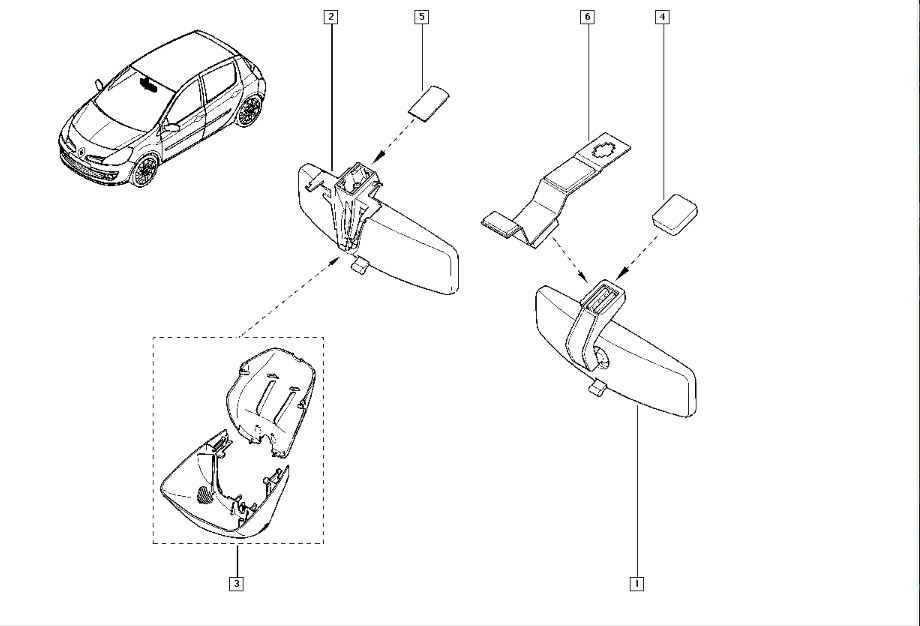 2
5
6
4
3
1