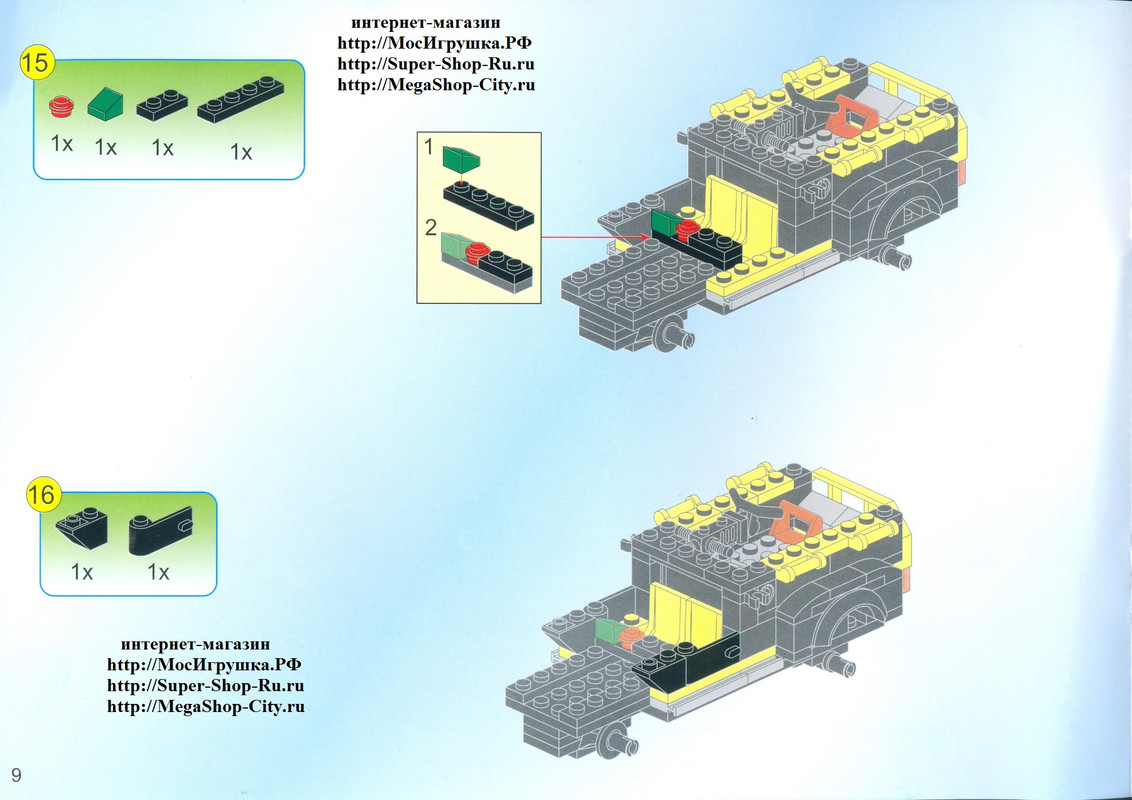 15

1x 1x 1x 1x

интернет-магазин
http://МосИгрушка.РФ
http://Super-Shop-Ru.ru
http://MegaShop-City.ru

1

2

16

1x 1x

интернет-магазин
http://МосИгрушка.РФ
http://Super-Shop-Ru.ru
http://MegaShop-City.ru

9