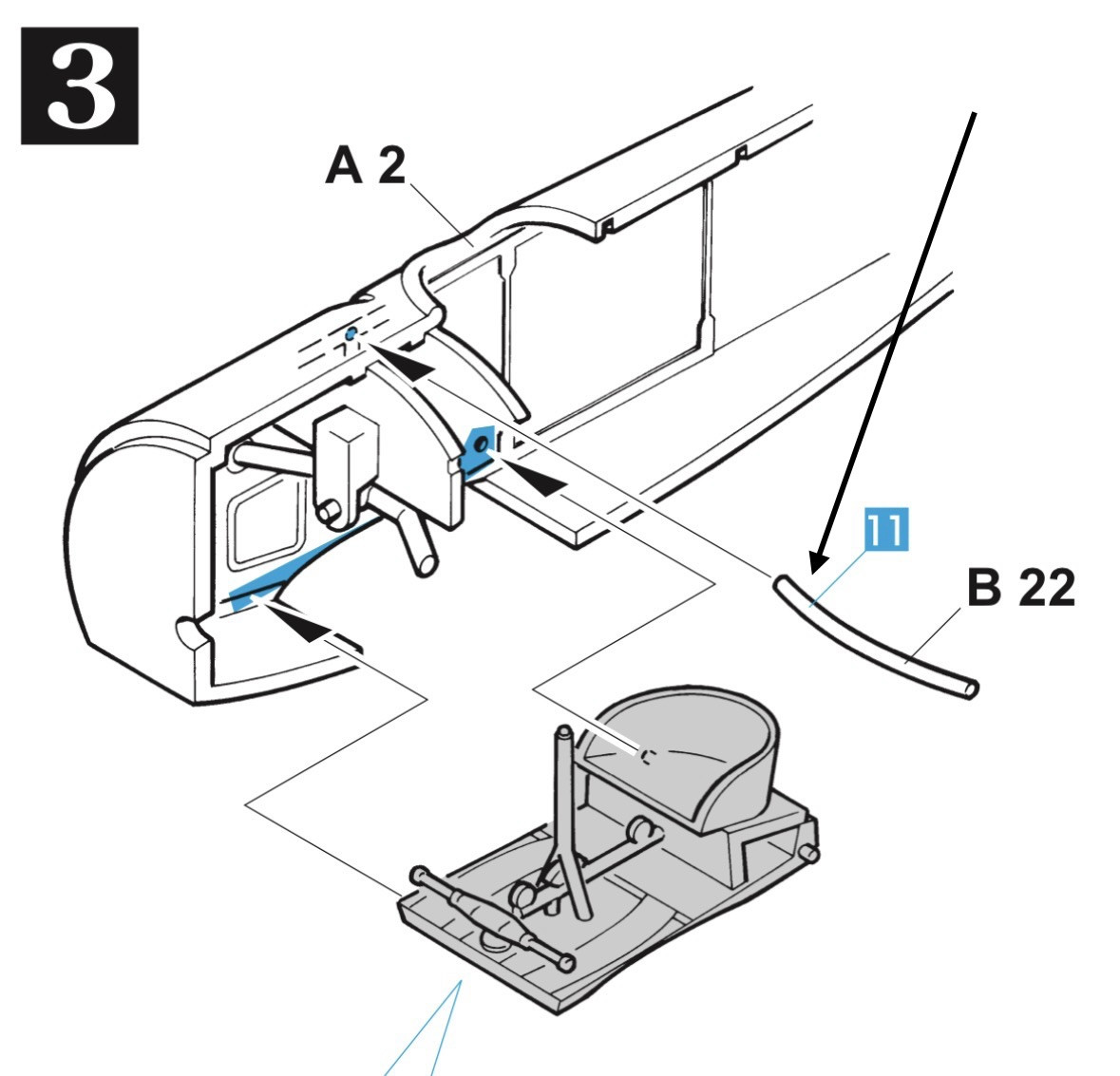 3

A 2

11

B 22