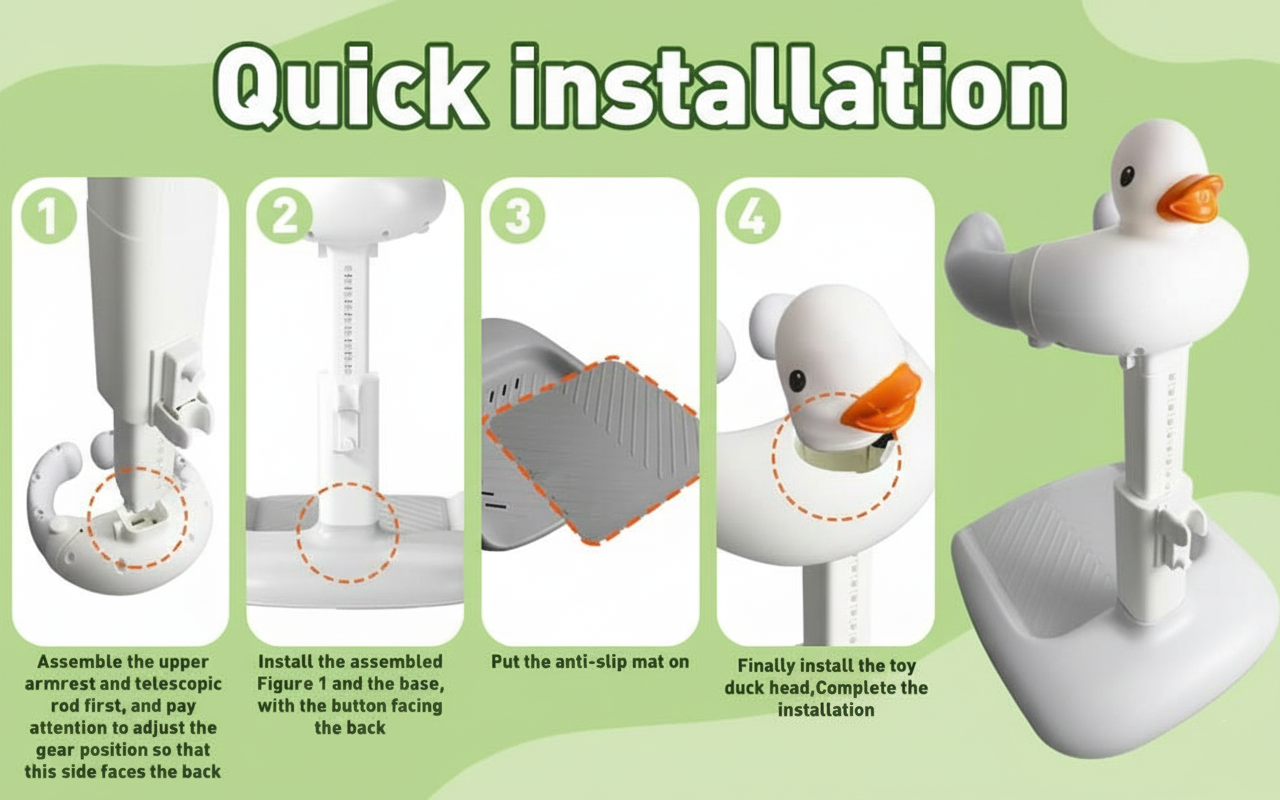 Quick installation

1

Assemble the upper armrest and telescopic rod first, and pay attention to adjust the gear position so that this side faces the back

2

Install the assembled Figure 1 and the base, with the button facing the back

3

Put the anti-slip mat on

4

Finally install the toy duck head,Complete the installation