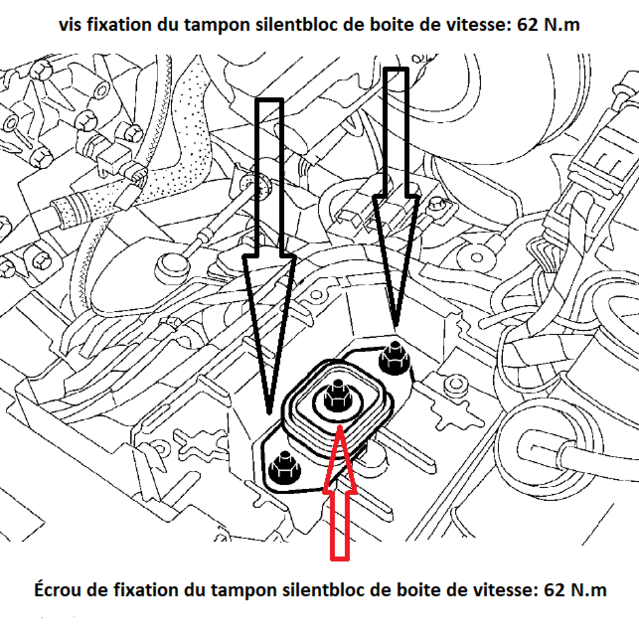 vis fixation du tampon silentbloc de boite de vitesse: 62 N.m

Écrou de fixation du tampon silentbloc de boite de vitesse: 62 N.m