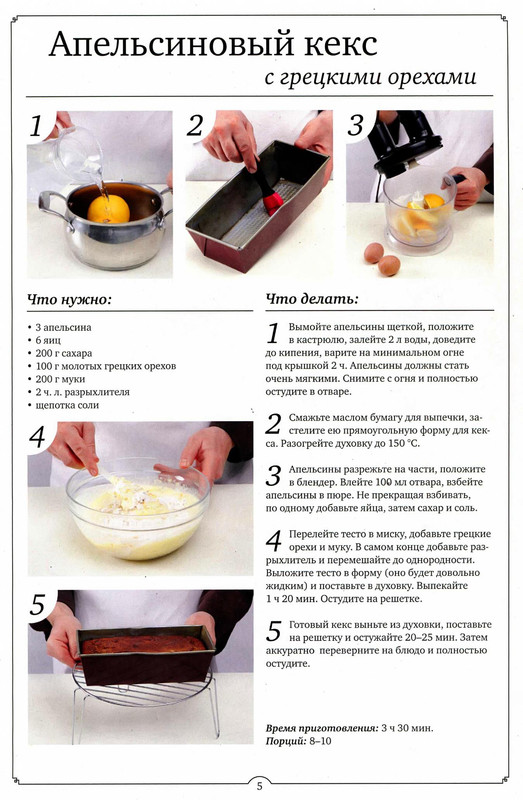 Апельсиновый кекс
с грецкими орехами

1

2

3

Что нужно:

• 3 апельсина
• 6 яиц
• 200 г сахара
• 100 г молотых грецких орехов
• 200 г муки
• 2 ч. л. разрыхлителя
• щепотка соли

4

5

Что делать:

1 Вымойте апельсины щеткой, положите в кастрюлю, залейте 2 л воды, доведите до кипения, варите на минимальном огне под крышкой 2 ч. Апельсины должны стать очень мягкими. Снимите с огня и полностью остудите в отваре.

2 Смажьте маслом бумагу для выпечки, застелите ею прямоугольную форму для кекса. Разогрейте духовку до 150 °С.

3 Апельсины разрежьте на части, положите в блендер. Влейте 100 мл отвара, взбейте апельсины в пюре. Не прекращая взбивать, по одному добавьте яйца, затем сахар и соль.

4 Перелейте тесто в миску, добавьте грецкие орехи и муку. В самом конце добавьте разрыхлитель и перемешайте до однородности. Выложите тесто в форму (оно будет довольно жидким) и поставьте в духовку. Выпекайте 1 ч 20 мин. Остудите на решетке.

5 Готовый кекс выньте из духовки, поставьте на решетку и остужайте 20–25 мин. Затем аккуратно переверните на блюдо и полностью остудите.

Время приготовления: 3 ч 30 мин.
Порций: 8–10

5