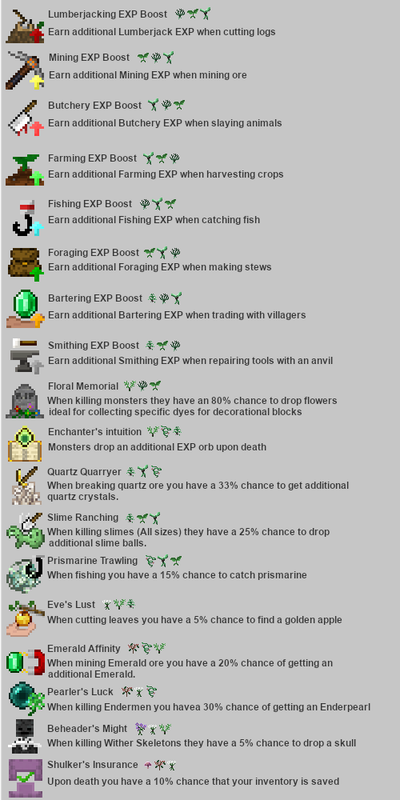 Lumberjacking EXP Boost
Earn additional Lumberjack EXP when cutting logs

Mining EXP Boost
Earn additional Mining EXP when mining ore

Butchery EXP Boost
Earn additional Butchery EXP when slaying animals

Farming EXP Boost
Earn additional Farming EXP when harvesting crops

Fishing EXP Boost
Earn additional Fishing EXP when catching fish

Foraging EXP Boost
Earn additional Foraging EXP when making stews

Bartering EXP Boost
Earn additional Bartering EXP when trading with villagers

Smithing EXP Boost
Earn additional Smithing EXP when repairing tools with an anvil

Floral Memorial
When killing monsters they have an 80% chance to drop flowers ideal for collecting specific dyes for decorational blocks

Enchanter's intuition
Monsters drop an additional EXP orb upon death

Quartz Quarryer
When breaking quartz ore you have a 33% chance to get additional quartz crystals.

Slime Ranching
When killing slimes (All sizes) they have a 25% chance to drop additional slime balls.

Prismarine Trawling
When fishing you have a 15% chance to catch prismarine

Eve's Lust
When cutting leaves you have a 5% chance to find a golden apple

Emerald Affinity
When mining Emerald ore you have a 20% chance of getting an additional Emerald.

Pearler's Luck
When killing Endermen you havea 30% chance of getting an Enderpearl

Beheader's Might
When killing Wither Skeletons they have a 5% chance to drop a skull

Shulker's Insurance
Upon death you have a 10% chance that your inventory is saved