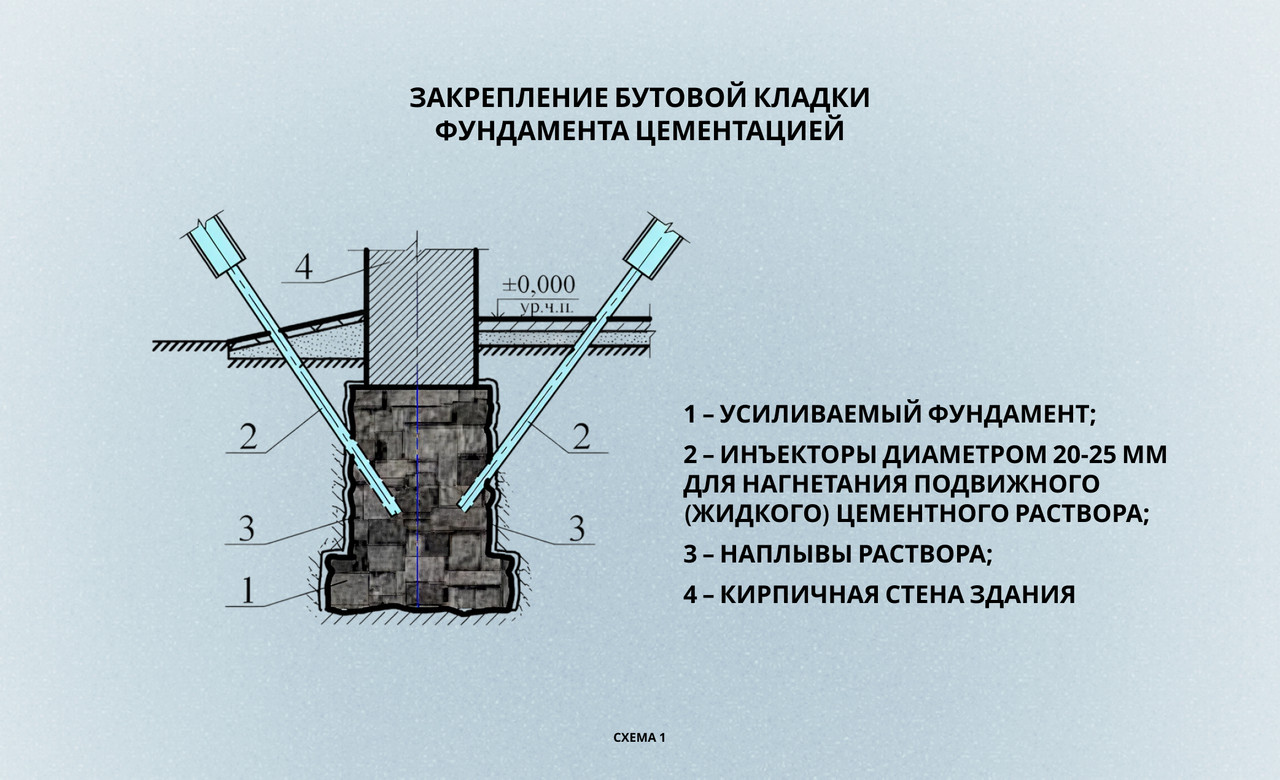 ЗАКРЕПЛЕНИЕ БУТОВОЙ КЛАДКИ
ФУНДАМЕНТА ЦЕМЕНТАЦИЕЙ

4
±0,000
ур.ч.п.
2
2
3
3
1

1 – УСИЛИВАЕМЫЙ ФУНДАМЕНТ;

2 – ИНЪЕКТОРЫ ДИАМЕТРОМ 20-25 ММ ДЛЯ НАГНЕТАНИЯ ПОДВИЖНОГО (ЖИДКОГО) ЦЕМЕНТНОГО РАСТВОРА;

3 – НАПЛЫВЫ РАСТВОРА;

4 – КИРПИЧНАЯ СТЕНА ЗДАНИЯ

СХЕМА 1